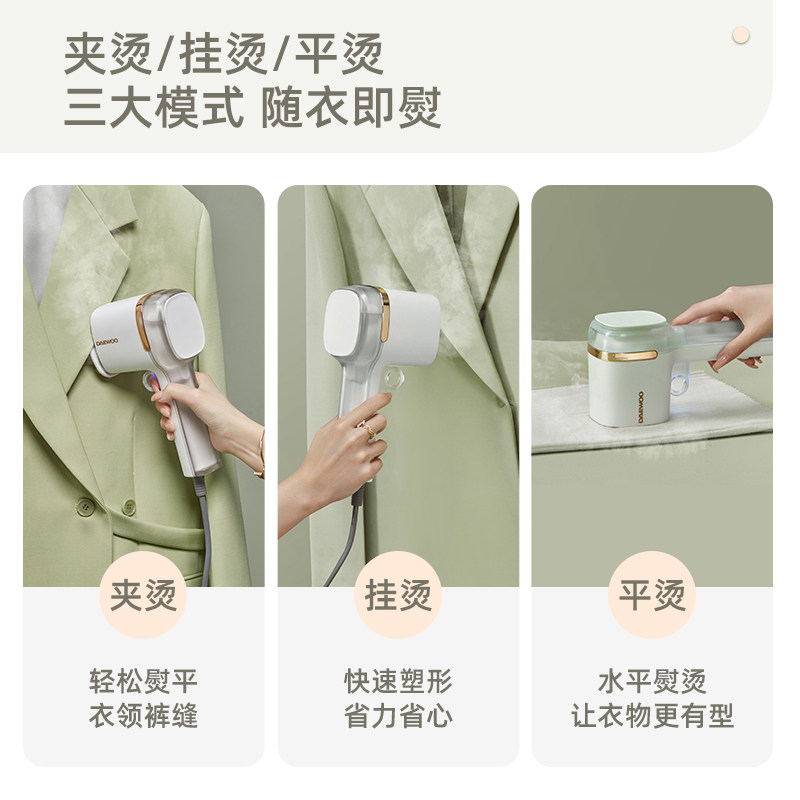 夹烫/挂烫/平烫
三大模式 随衣即熨

DAEWOO

夹烫

轻松熨平
衣领裤缝

挂烫

快速塑形
省力省心

DAEWOO

平烫

水平熨烫
让衣物更有型