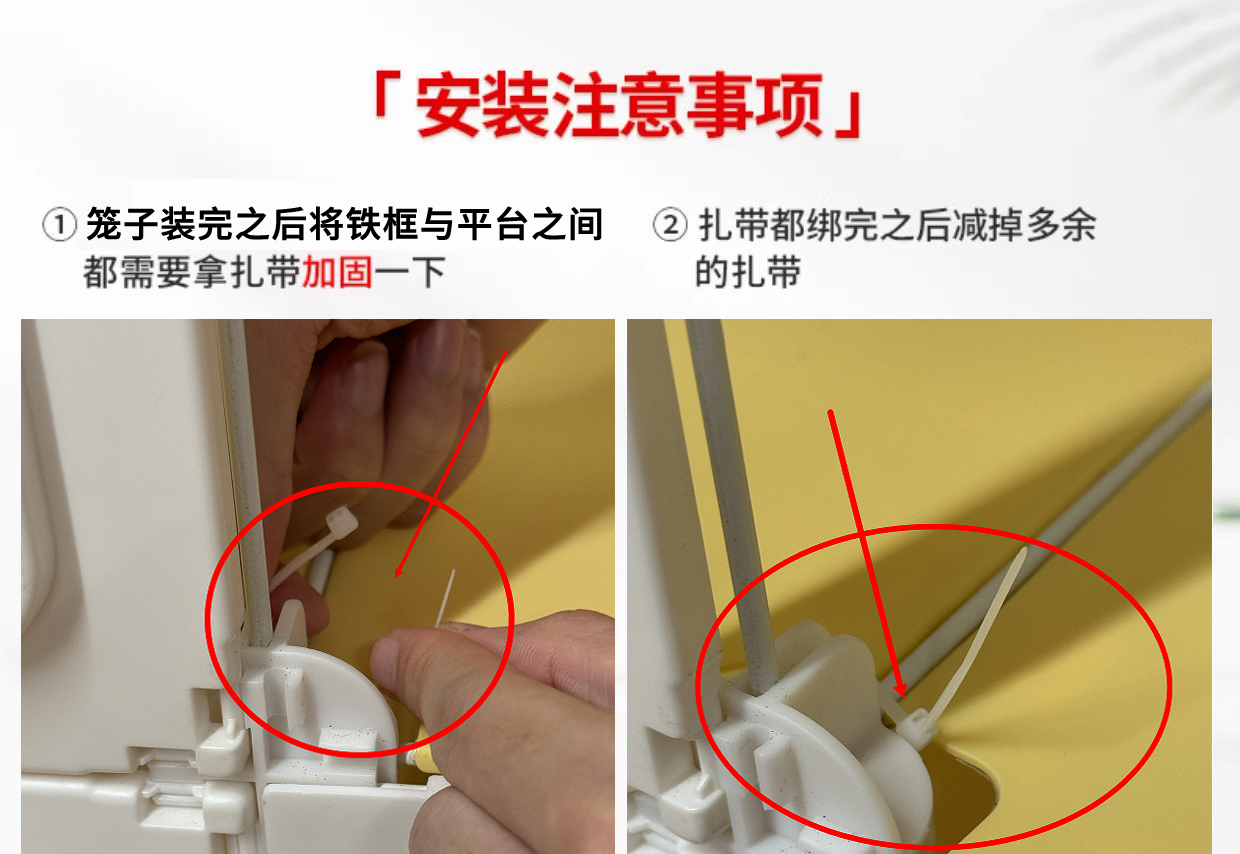 「安装注意事项」

① 笼子装完之后将铁框与平台之间都需要拿扎带加固一下

② 扎带都绑完之后减掉多余的扎带