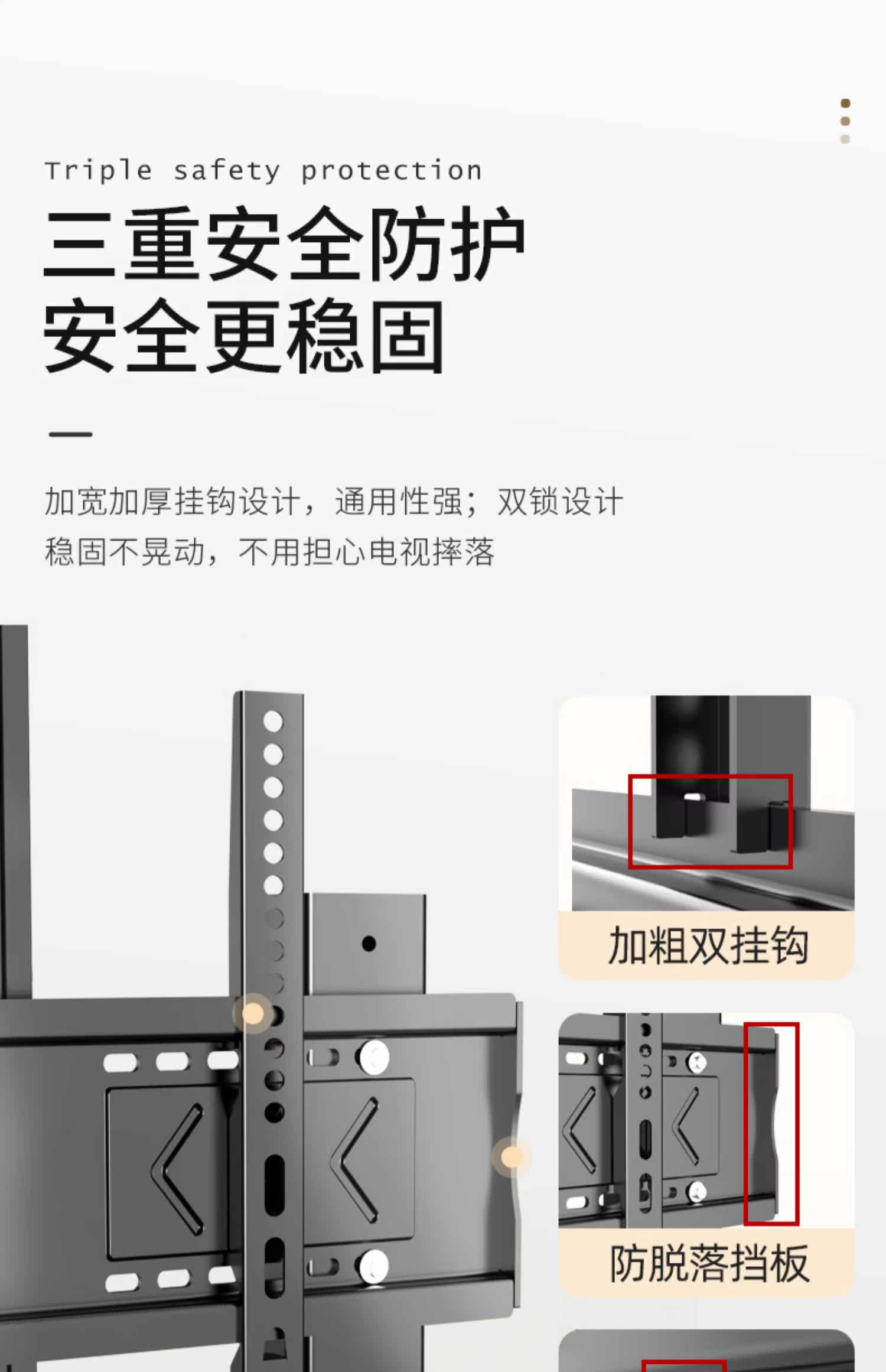 Triple safety protection

三重安全防护
安全更稳固

加宽加厚挂钩设计，通用性强；双锁设计
稳固不晃动，不用担心电视摔落

加粗双挂钩

防脱落挡板