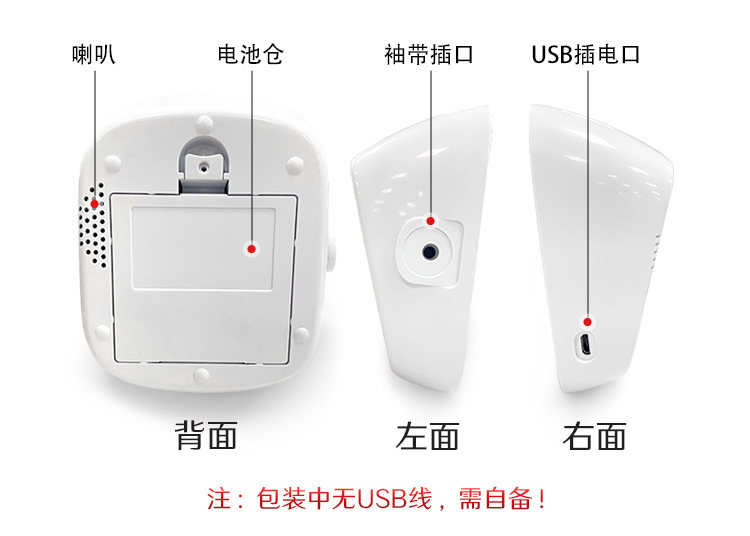 喇叭

电池仓

袖带插口

USB插电口

背面

左面

右面

注：包装中无USB线，需自备！