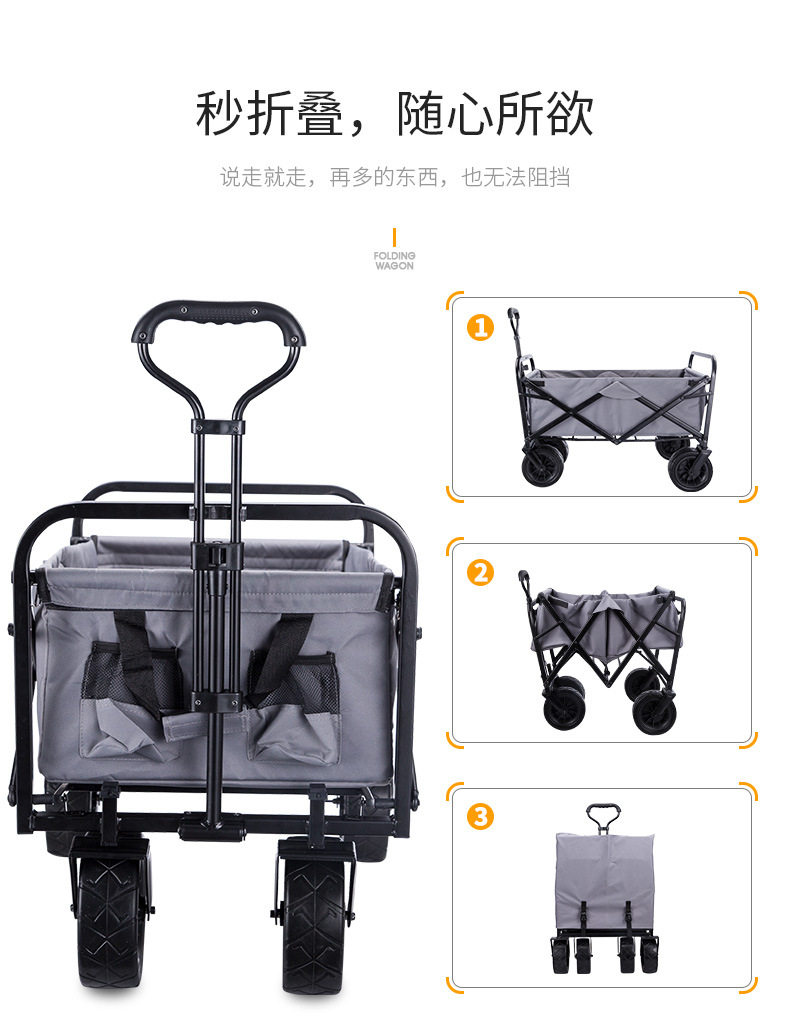 秒折叠，随心所欲

说走就走，再多的东西，也无法阻挡

FOLDING WAGON

1

2

3