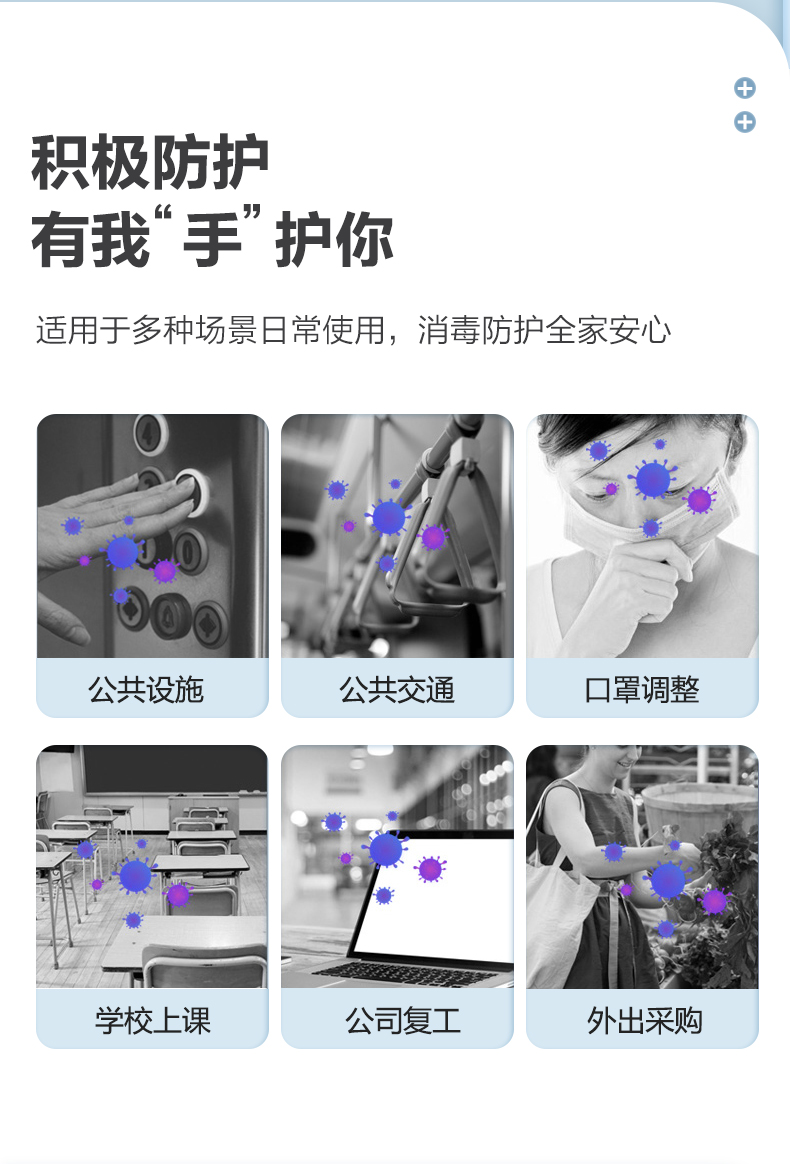 积极防护
有我“手”护你

适用于多种场景日常使用，消毒防护全家安心

公共设施

公共交通

口罩调整

学校上课

公司复工

外出采购