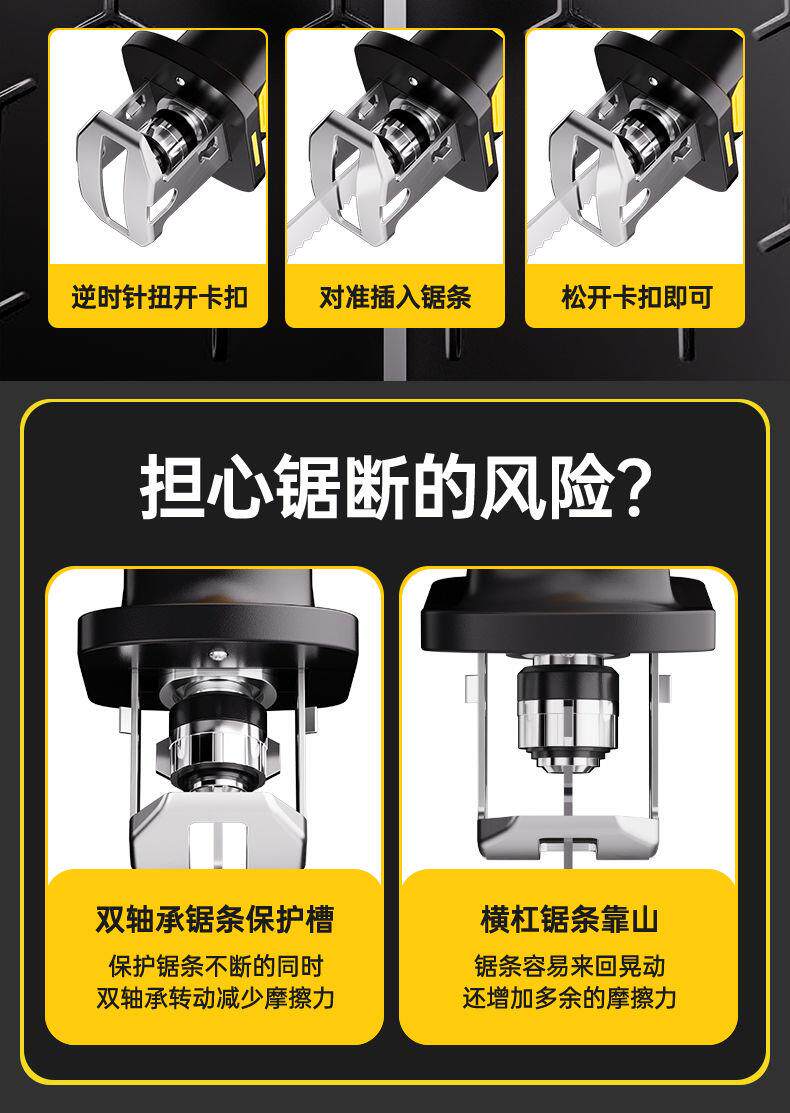 逆时针扭开卡扣

对准插入锯条

松开卡扣即可

担心锯断的风险?

双轴承锯条保护槽

保护锯条不断的同时
双轴承转动减少摩擦力

横杠锯条靠山

锯条容易来回晃动
还增加多余的摩擦力