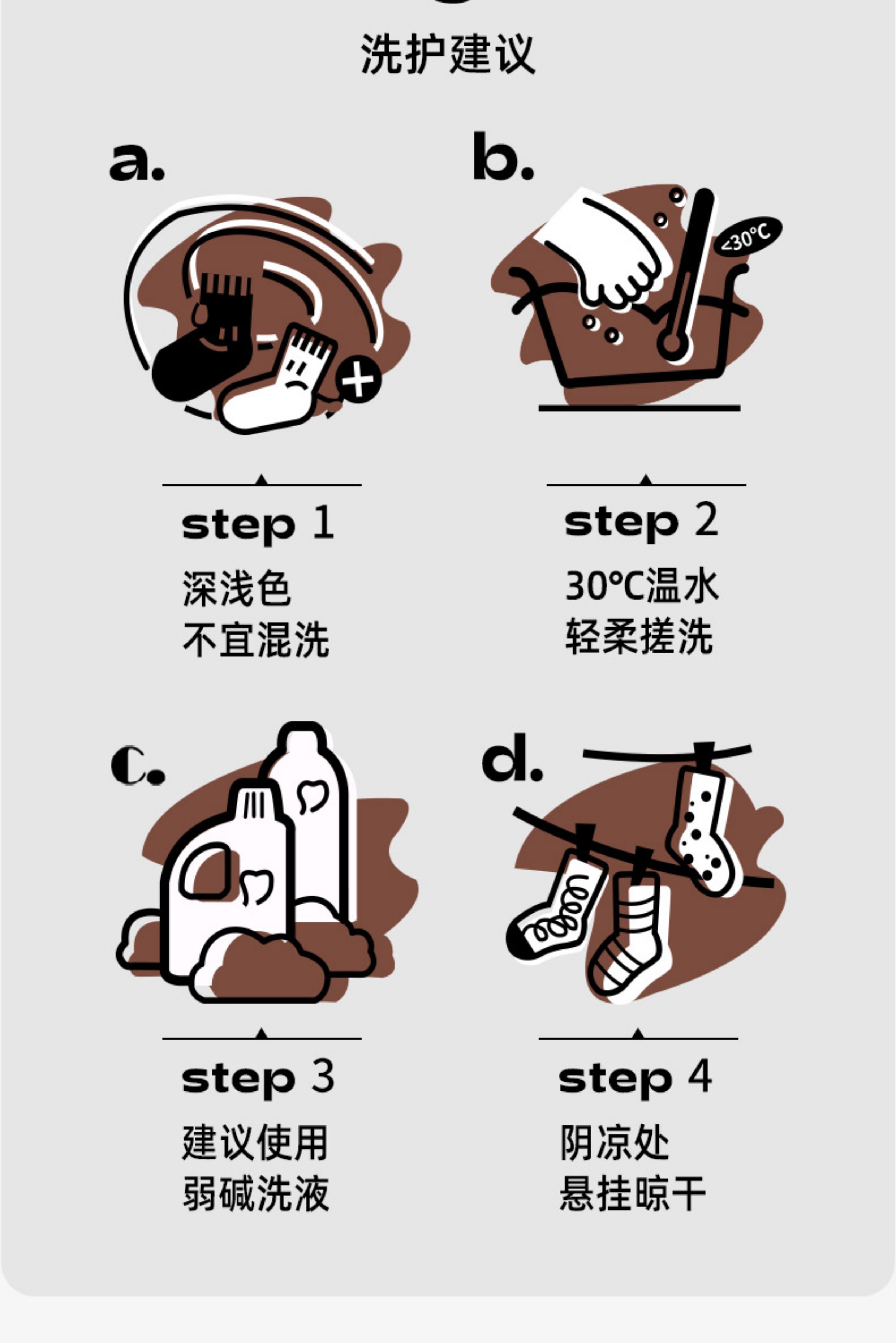 洗护建议

a.

step 1
深浅色
不宜混洗

b.

<30°C

step 2
30°C温水
轻柔搓洗

c.

step 3
建议使用
弱碱洗液

d.

step 4
阴凉处
悬挂晾干