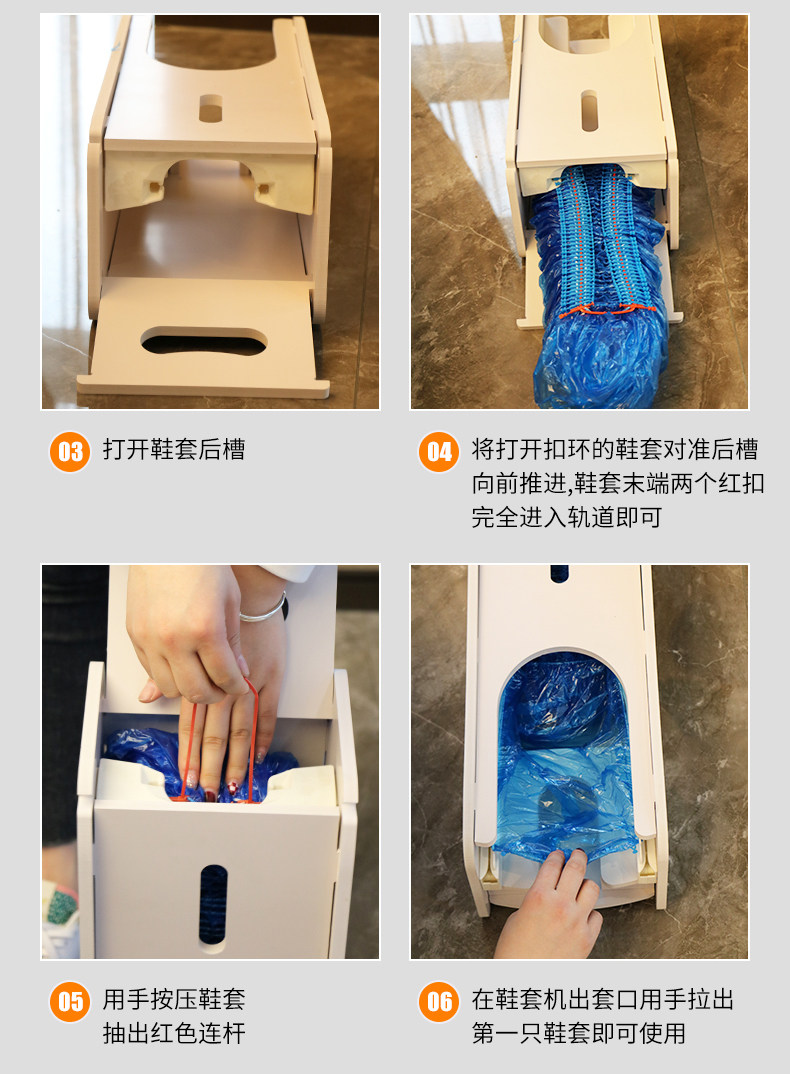 03 打开鞋套后槽

04 将打开扣环的鞋套对准后槽向前推进,鞋套末端两个红扣完全进入轨道即可

05 用手按压鞋套抽出红色连杆

06 在鞋套机出套口用手拉出第一只鞋套即可使用