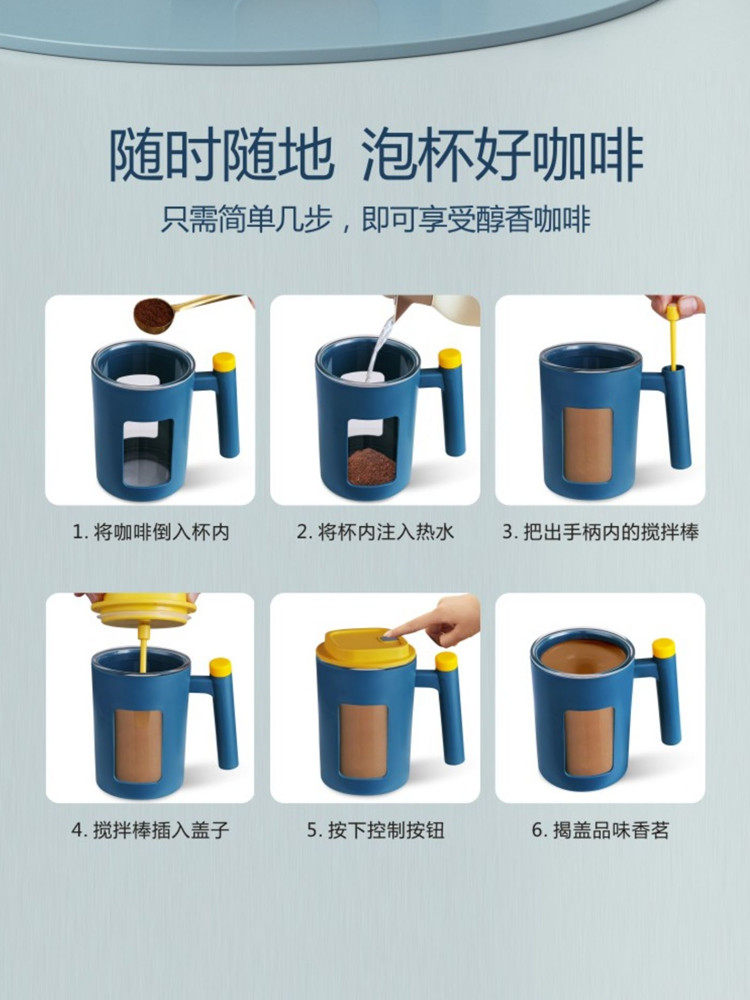 随时随地 泡杯好咖啡

只需简单几步，即可享受醇香咖啡

1. 将咖啡倒入杯内

2. 将杯内注入热水

3. 把出手柄内的搅拌棒

4. 搅拌棒插入盖子

5. 按下控制按钮

6. 揭盖品味香茗