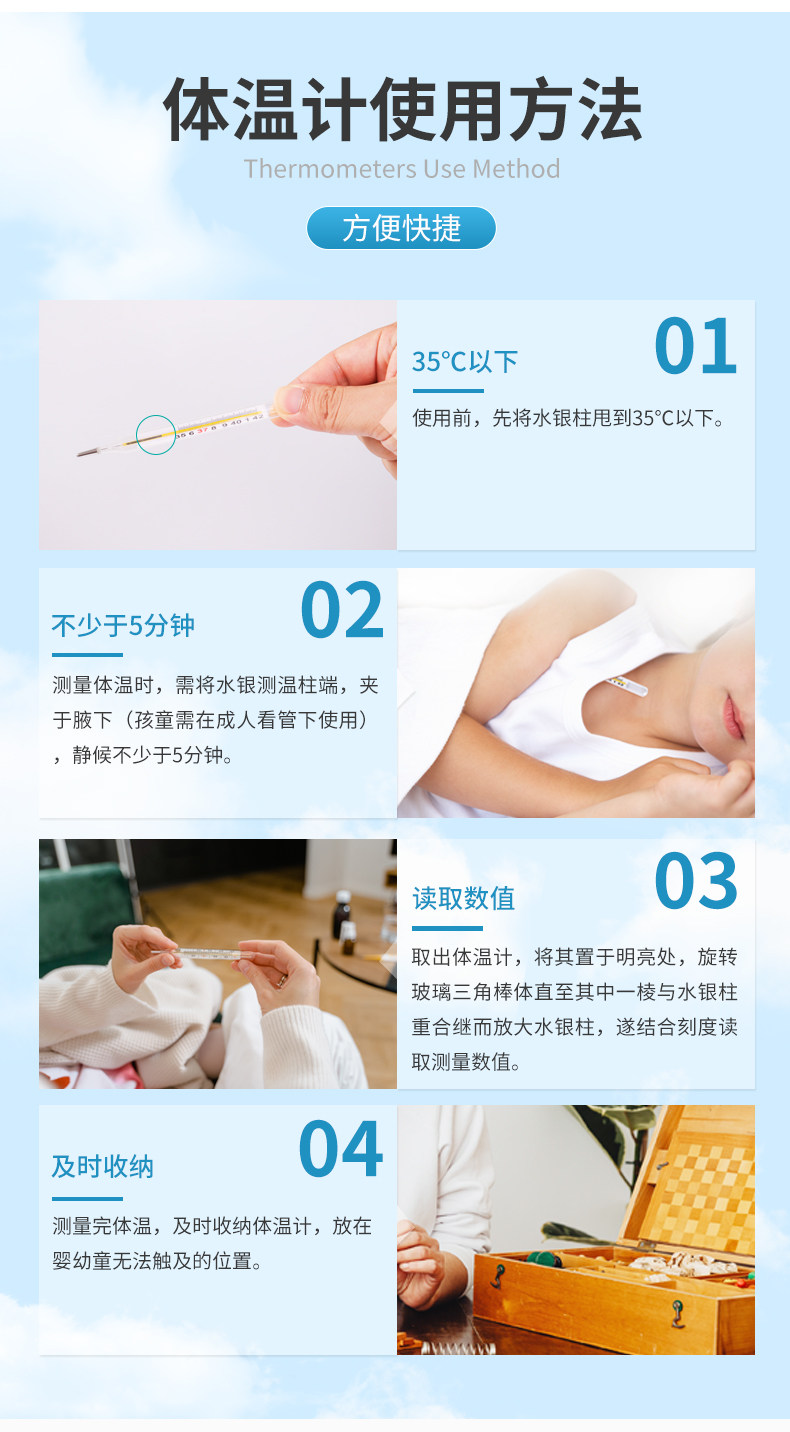 体温计使用方法

Thermometers Use Method

方便快捷

01

35°C以下

使用前，先将水银柱甩到35°C以下。

02

不少于5分钟

测量体温时，需将水银测温柱端，夹于腋下（孩童需在成人看管下使用），静候不少于5分钟。

03

读取数值

取出体温计，将其置于明亮处，旋转玻璃三角棒体直至其中一棱与水银柱重合继而放大水银柱，遂结合刻度读取测量数值。

04

及时收纳

测量完体温，及时收纳体温计，放在婴幼童无法触及的位置。