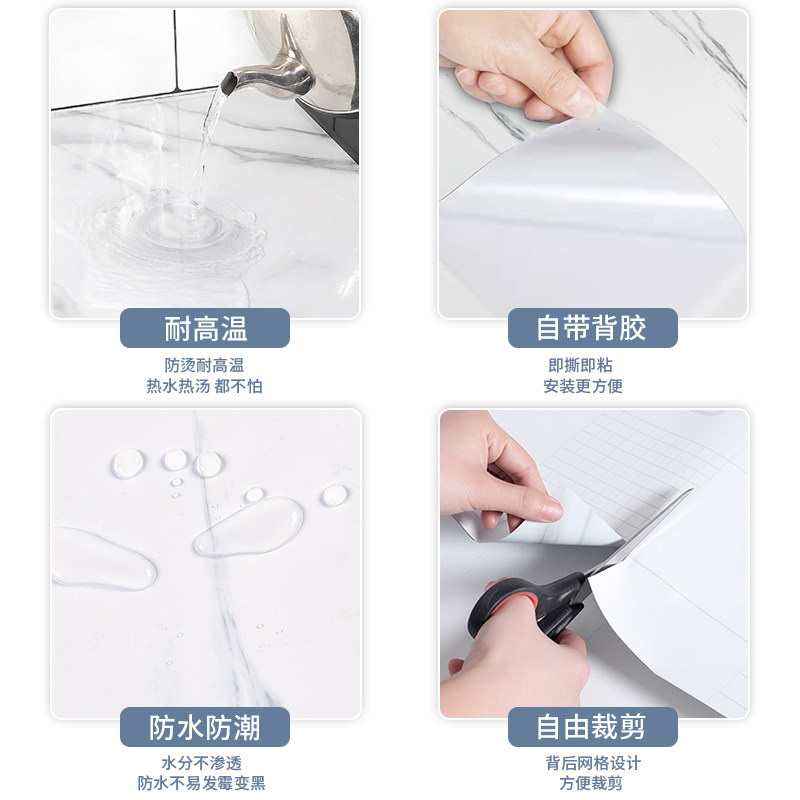 耐高温

防烫耐高温
热水热汤 都不怕

自带背胶

即撕即粘
安装更方便

防水防潮

水分不渗透
防水不易发霉变黑

自由裁剪

背后网格设计
方便裁剪