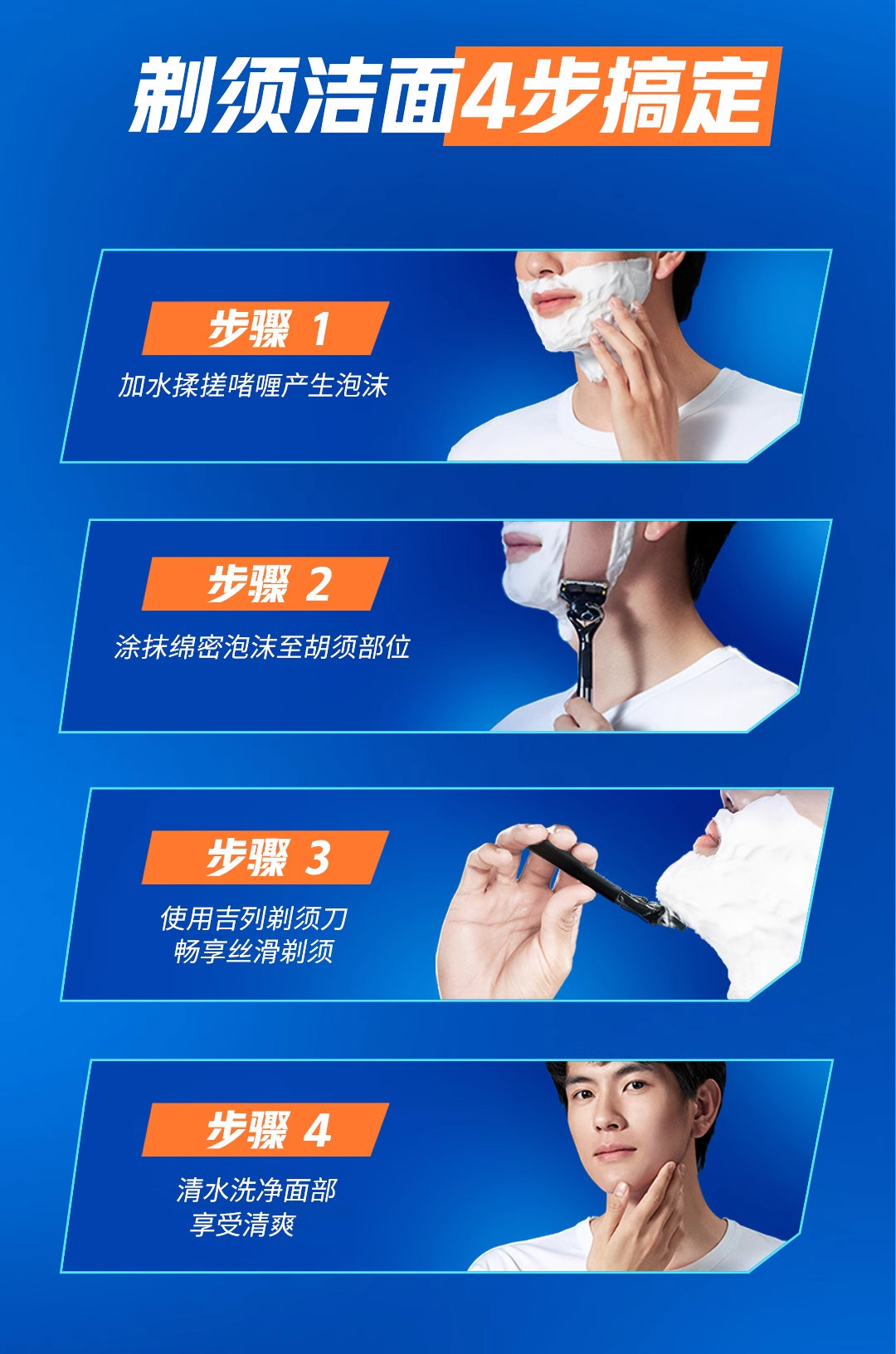 剃须洁面4步搞定

步骤 1
加水揉搓啫喱产生泡沫

步骤 2
涂抹绵密泡沫至胡须部位

步骤 3
使用吉列剃须刀
畅享丝滑剃须

步骤 4
清水洗净面部
享受清爽