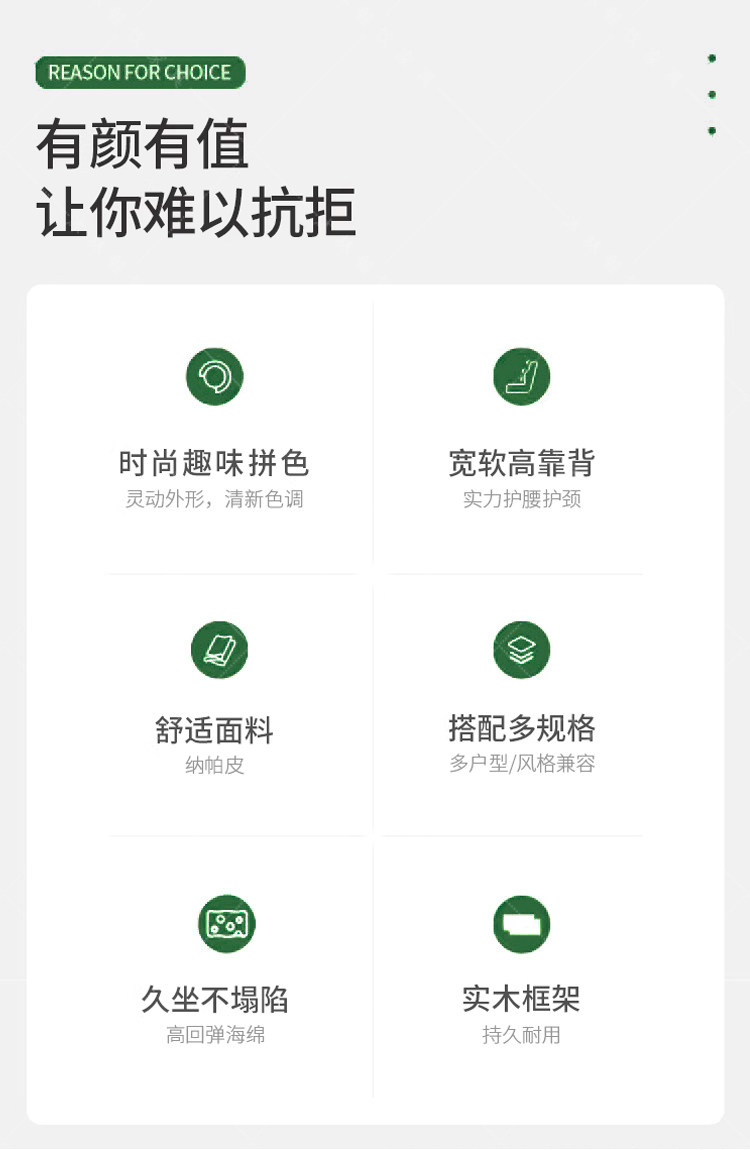 REASON FOR CHOICE

有颜有值
让你难以抗拒

时尚趣味拼色
灵动外形，清新色调

宽软高靠背
实力护腰护颈

舒适面料
纳帕皮

搭配多规格
多户型/风格兼容

久坐不塌陷
高回弹海绵

实木框架
持久耐用