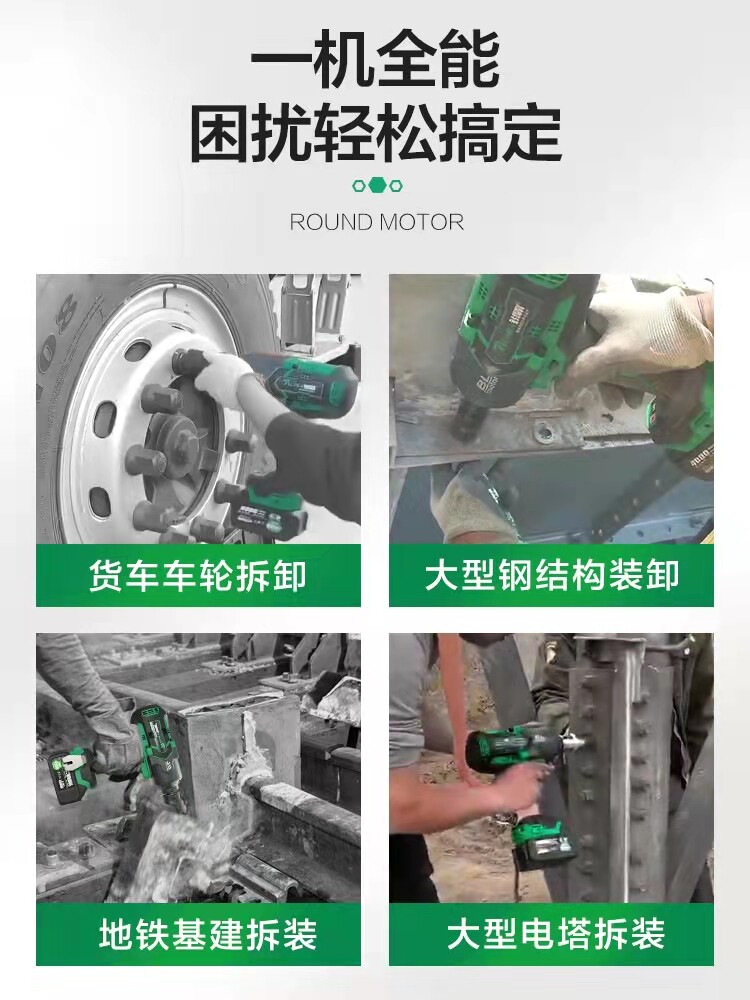 一机全能
困扰轻松搞定

ROUND MOTOR

货车车轮拆卸

大型钢结构装卸

地铁基建拆装

大型电塔拆装