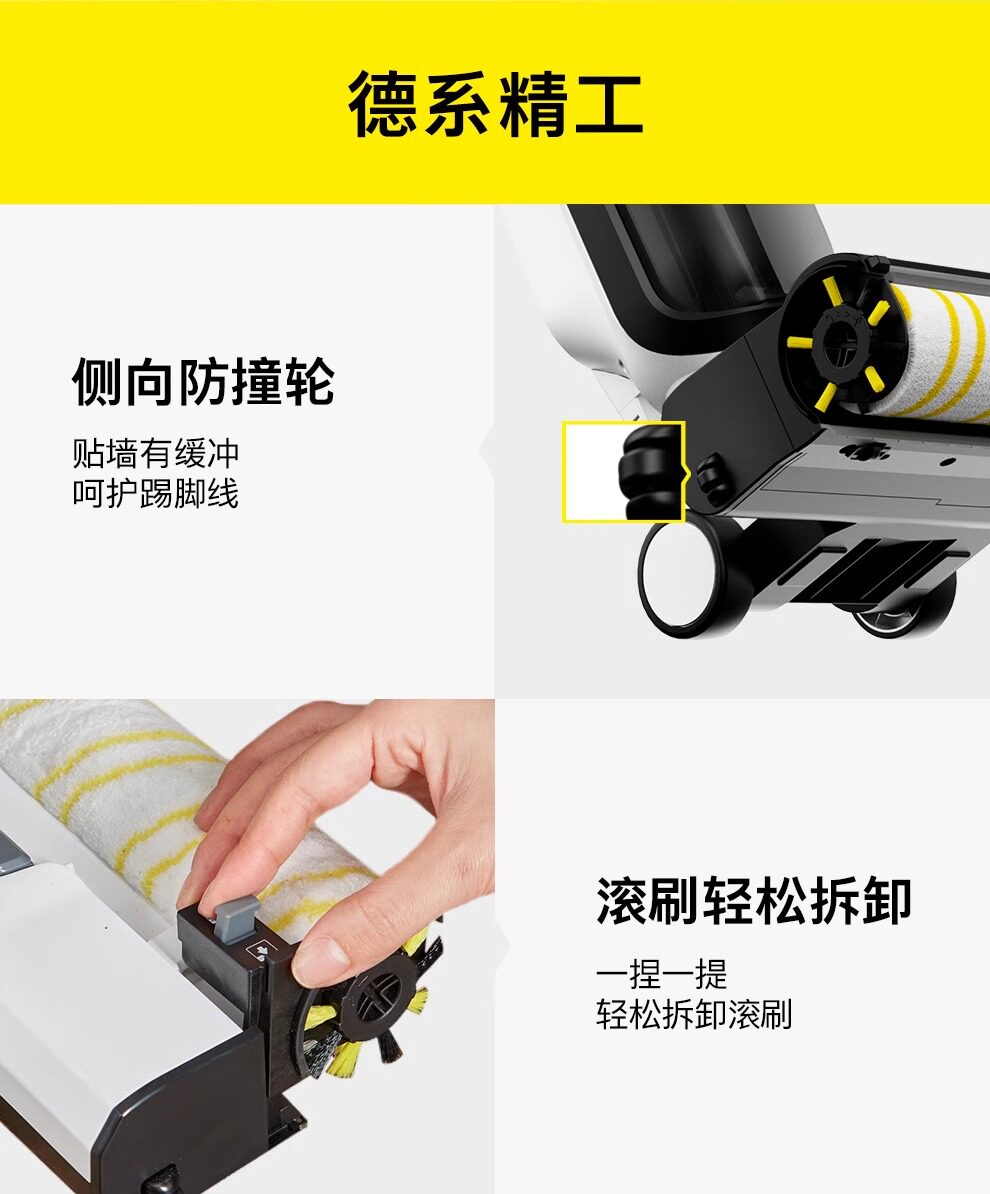 德系精工

侧向防撞轮

贴墙有缓冲
呵护踢脚线

滚刷轻松拆卸

一捏一提
轻松拆卸滚刷