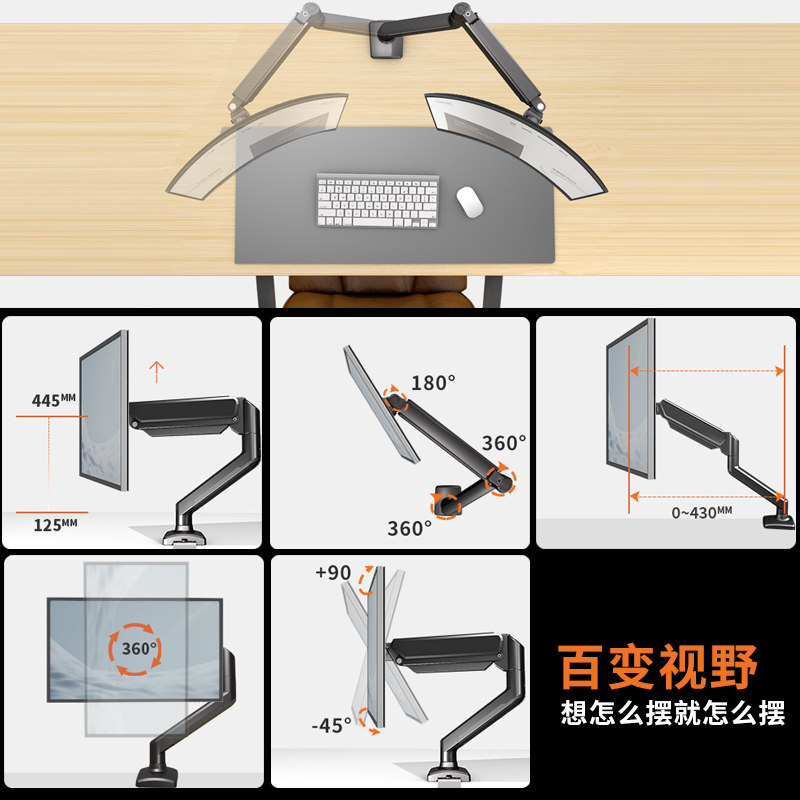 445MM

125MM

180°

360°

360°

0~430MM

360°

+90

-45°

百变视野
想怎么摆就怎么摆