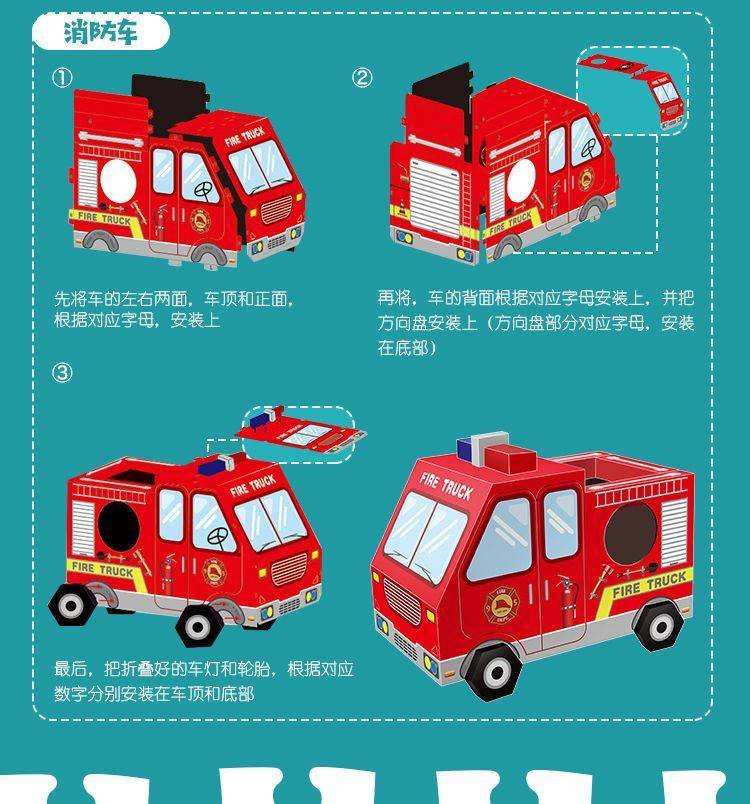 消防车

①

FIRE TRUCK

FIRE TRUCK

先将车的左右两面，车顶和正面，根据对应字母，安装上

②

FIRE TRUCK

再将，车的背面根据对应字母安装上，并把方向盘安装上（方向盘部分对应字母，安装在底部）

③

FIRE TRUCK

FIRE TRUCK

最后，把折叠好的车灯和轮胎，根据对应数字分别安装在车顶和底部

FIRE TRUCK

FIRE TRUCK