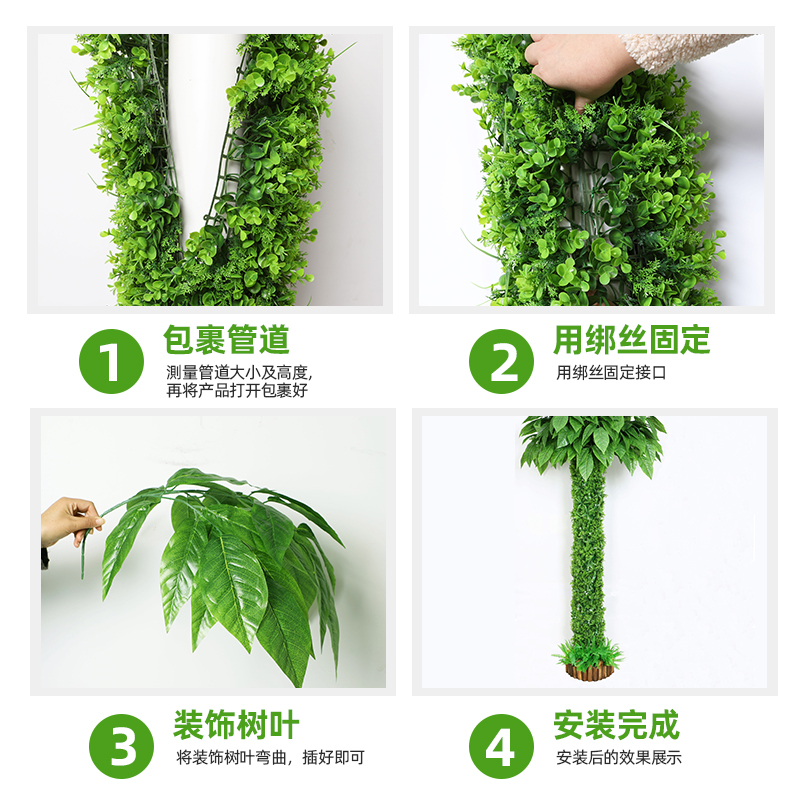 1
包裹管道
测量管道大小及高度,
再将产品打开包裹好

2
用绑丝固定
用绑丝固定接口

3
装饰树叶
将装饰树叶弯曲，插好即可

4
安装完成
安装后的效果展示