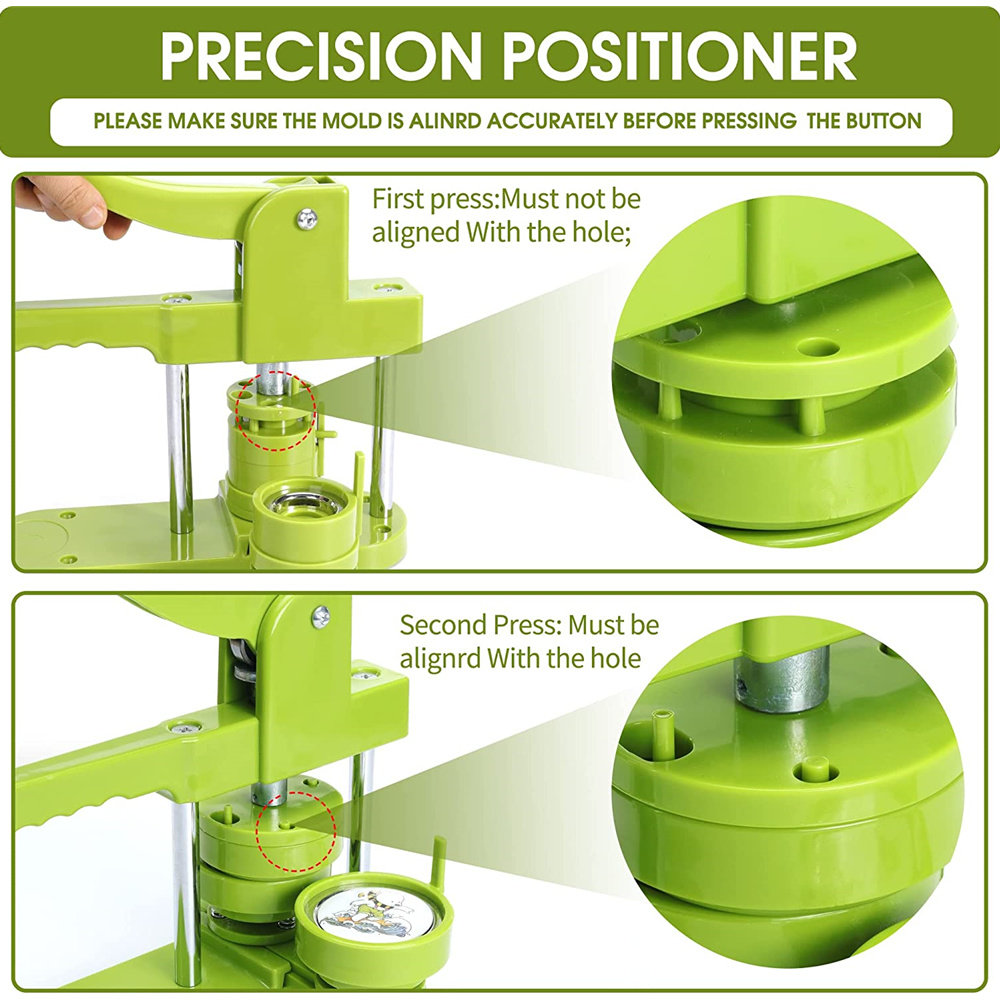 PRECISION POSITIONER

PLEASE MAKE SURE THE MOLD IS ALINRD ACCURATELY BEFORE PRESSING THE BUTTON

First press:Must not be aligned With the hole;

Second Press: Must be alignrd With the hole