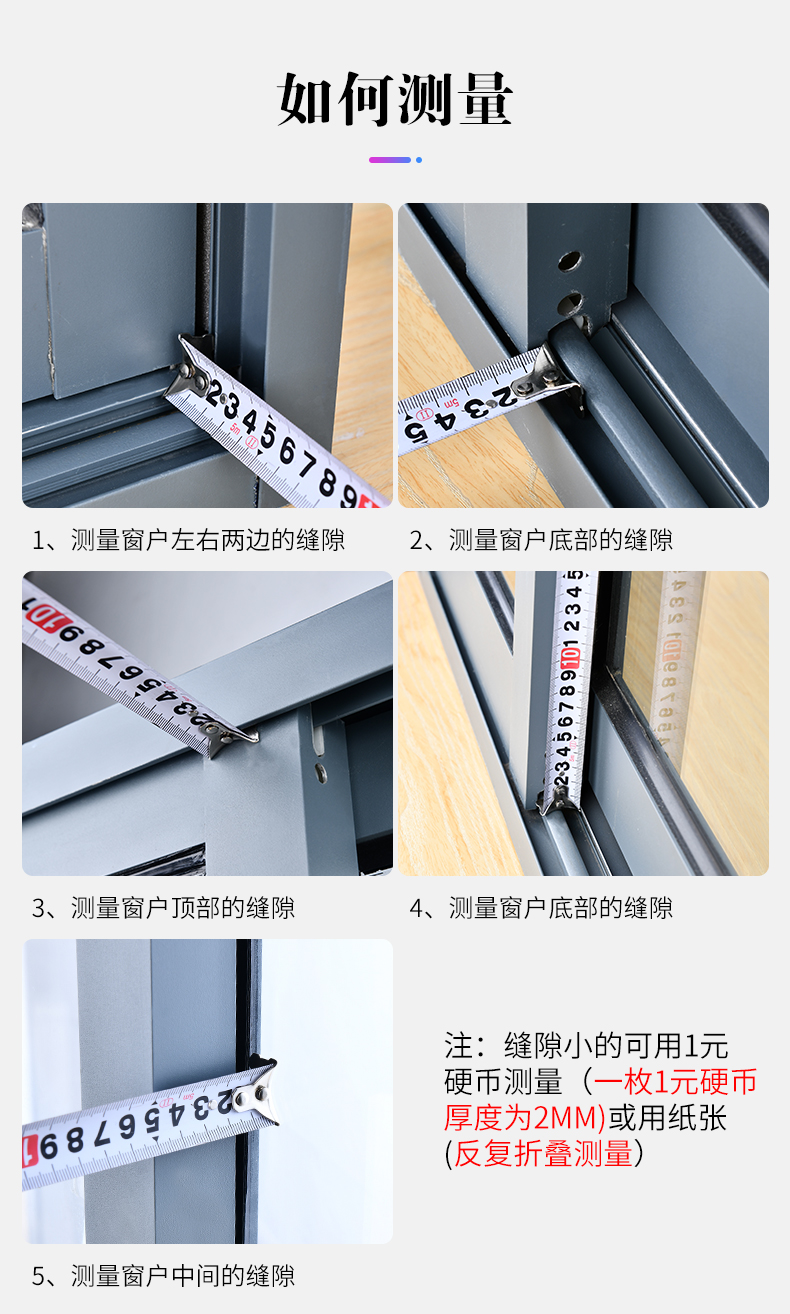 如何测量

1、测量窗户左右两边的缝隙

2、测量窗户底部的缝隙

3、测量窗户顶部的缝隙

4、测量窗户底部的缝隙

5、测量窗户中间的缝隙

注：缝隙小的可用1元硬币测量（一枚1元硬币厚度为2MM)或用纸张(反复折叠测量）