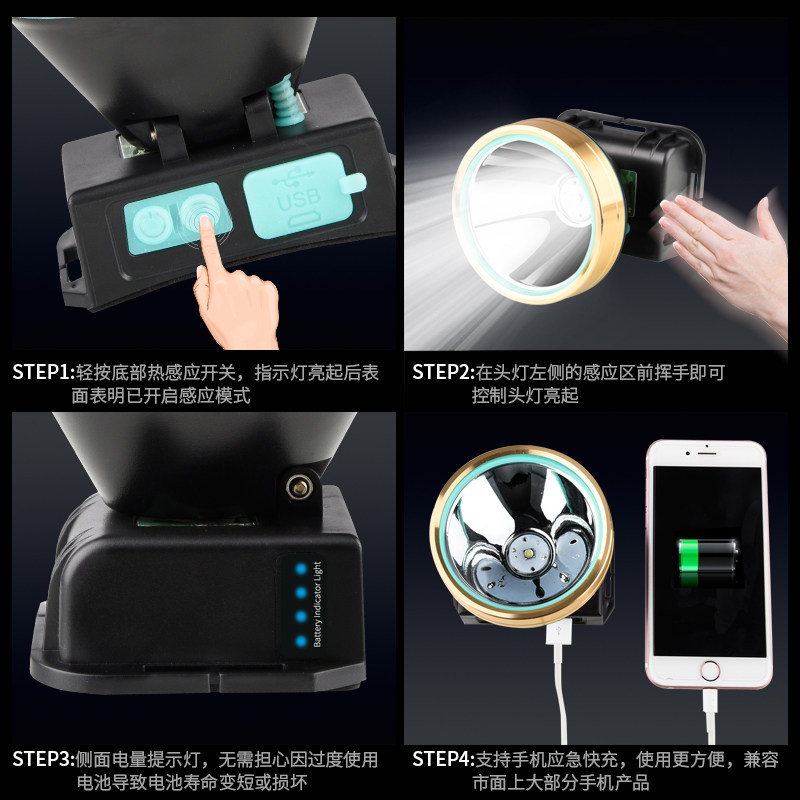 USB

STEP1:轻按底部热感应开关，指示灯亮起后表面表明已开启感应模式

STEP2:在头灯左侧的感应区前挥手即可控制头灯亮起

Battery Indicator Light

STEP3:侧面电量提示灯，无需担心因过度使用电池导致电池寿命变短或损坏

STEP4:支持手机应急快充，使用更方便，兼容市面上大部分手机产品