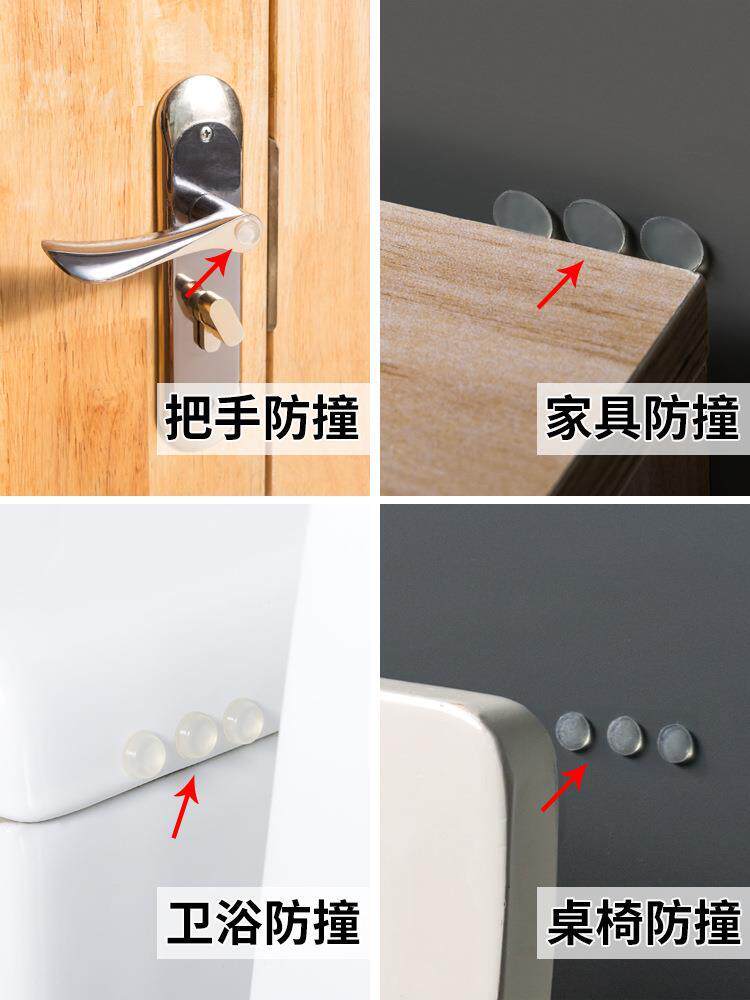 把手防撞

家具防撞

卫浴防撞

桌椅防撞