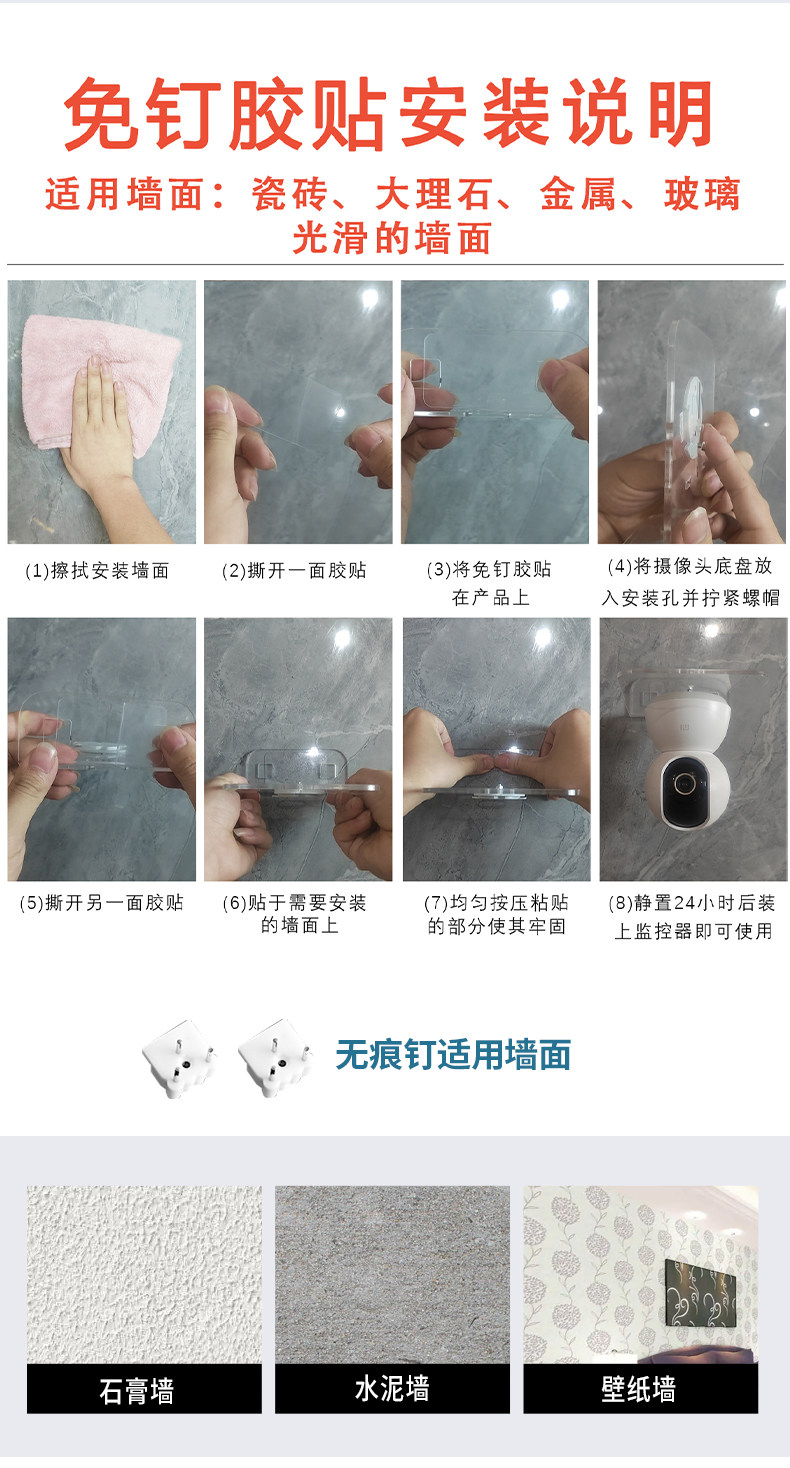 免钉胶贴安装说明

适用墙面：瓷砖、大理石、金属、玻璃光滑的墙面

(1)擦拭安装墙面

(2)撕开一面胶贴

(3)将免钉胶贴在产品上

(4)将摄像头底盘放入安装孔并拧紧螺帽

(5)撕开另一面胶贴

(6)贴于需要安装的墙面上

(7)均匀按压粘贴的部分使其牢固

(8)静置24小时后装上监控器即可使用

无痕钉适用墙面

石膏墙

水泥墙

壁纸墙