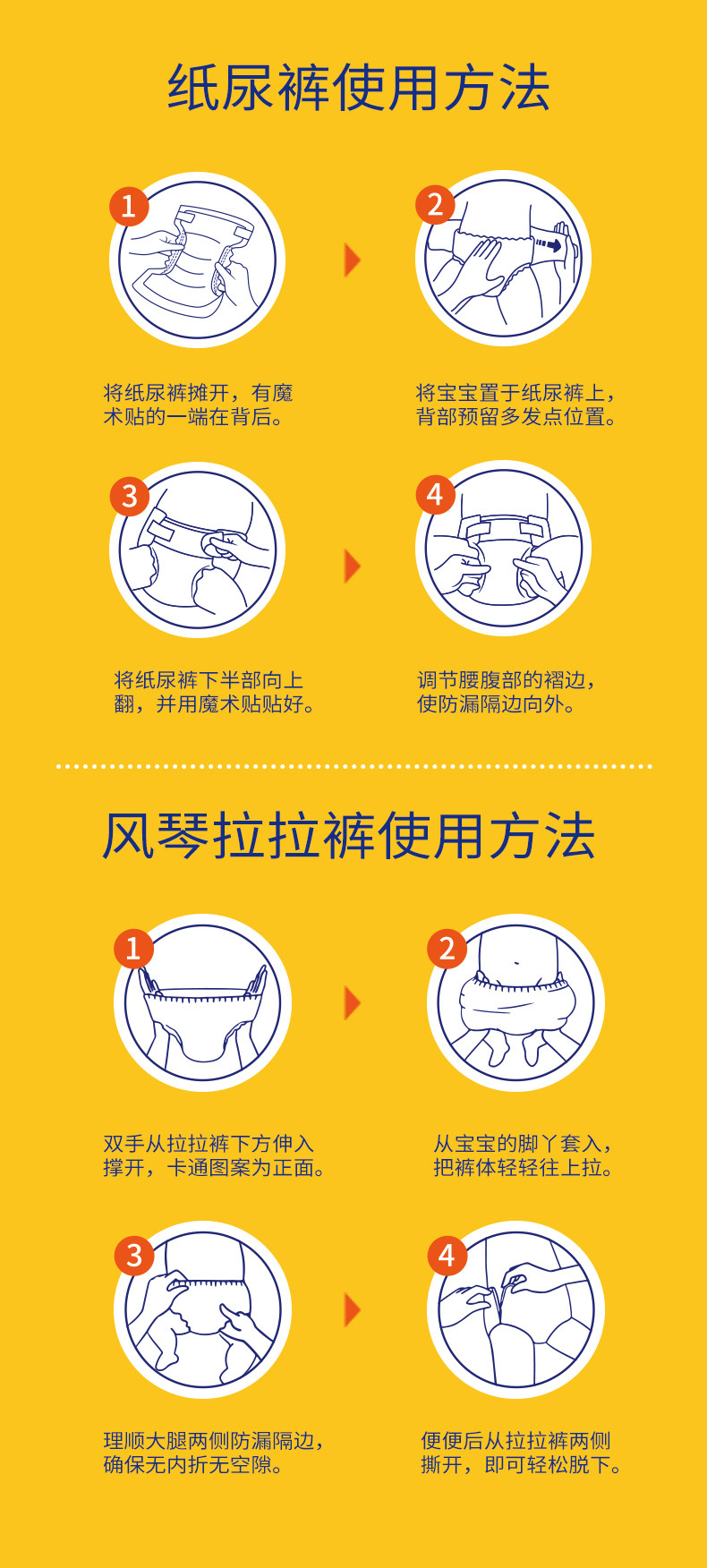 纸尿裤使用方法

1

将纸尿裤摊开，有魔术贴的一端在背后。

2

将宝宝置于纸尿裤上，背部预留多发点位置。

3

将纸尿裤下半部向上翻，并用魔术贴贴好。

4

调节腰腹部的褶边，使防漏隔边向外。

风琴拉拉裤使用方法

1

双手从拉拉裤下方伸入撑开，卡通图案为正面。

2

从宝宝的脚丫套入，把裤体轻轻往上拉。

3

理顺大腿两侧防漏隔边，确保无内折无空隙。

4

便便后从拉拉裤两侧撕开，即可轻松脱下。