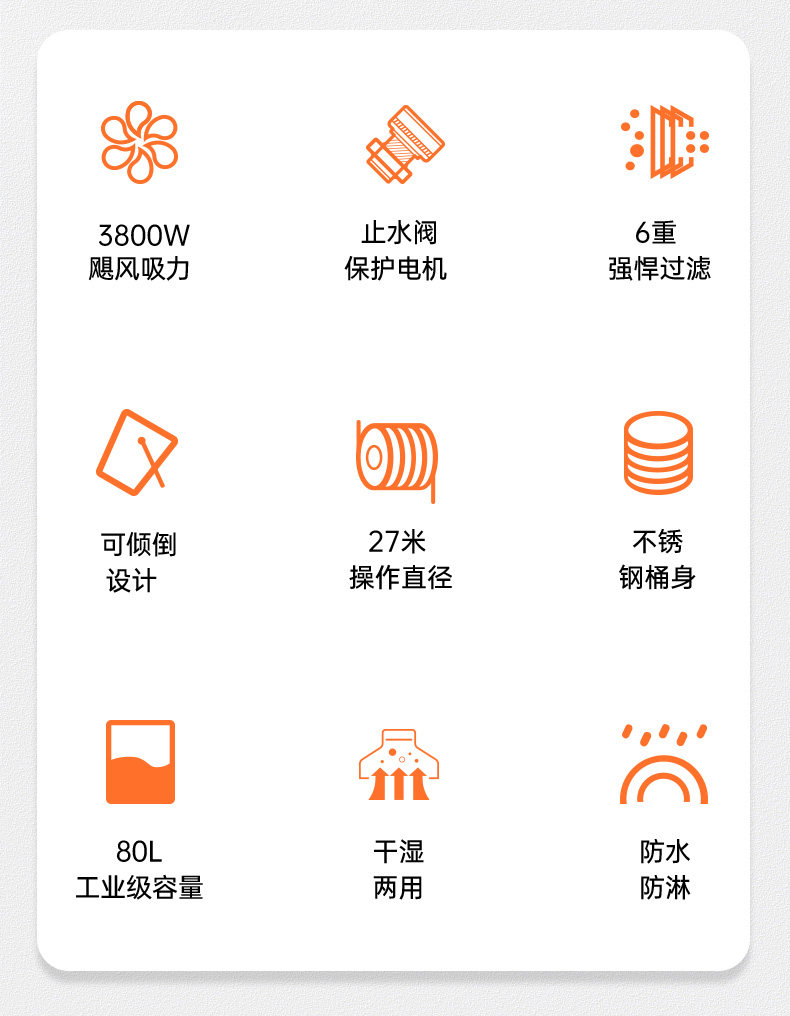 3800W
飓风吸力

止水阀
保护电机

6重
强悍过滤

可倾倒
设计

27米
操作直径

不锈
钢桶身

80L
工业级容量

干湿
两用

防水
防淋