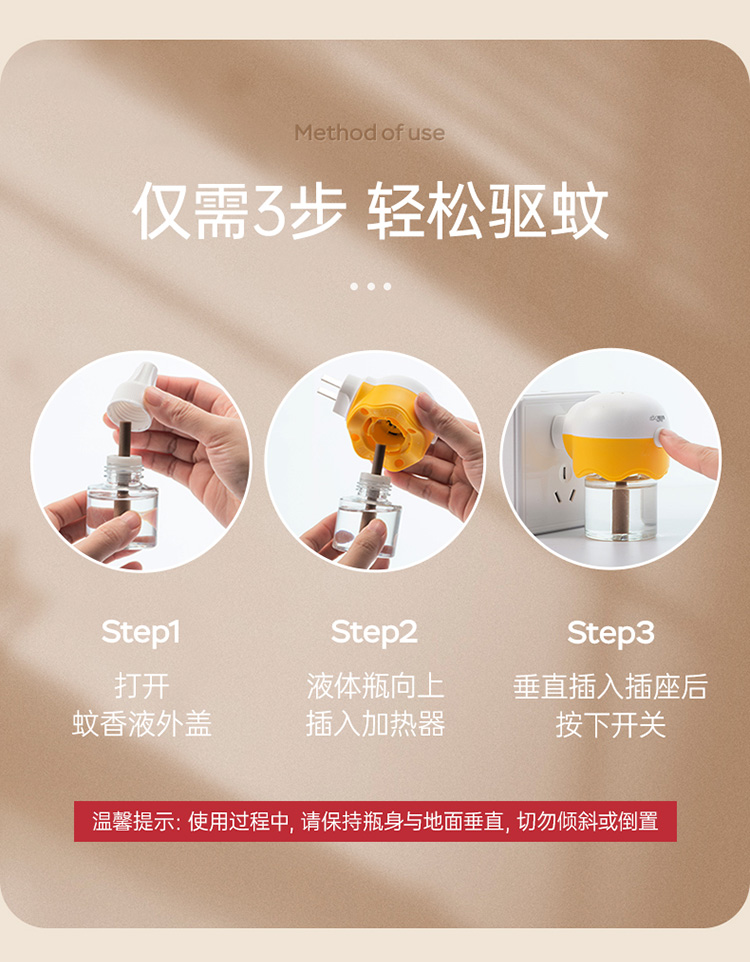 Method of use

仅需3步 轻松驱蚊

Step1
打开
蚊香液外盖

Step2
液体瓶向上
插入加热器

Step3
垂直插入插座后
按下开关

温馨提示: 使用过程中, 请保持瓶身与地面垂直, 切勿倾斜或倒置