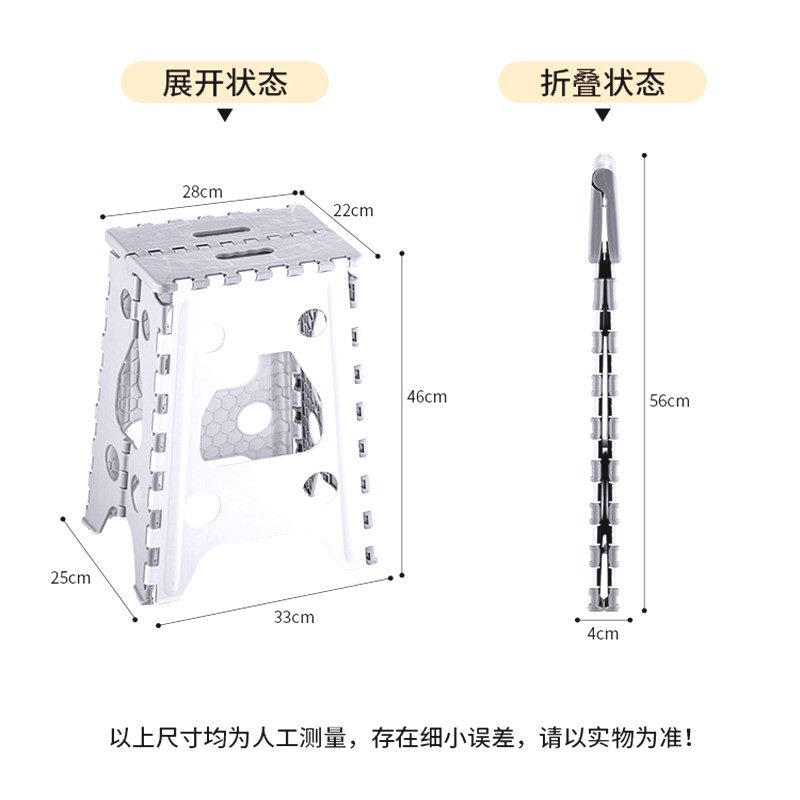 展开状态

28cm

22cm

46cm

25cm

33cm

折叠状态

56cm

4cm

以上尺寸均为人工测量，存在细小误差，请以实物为准！