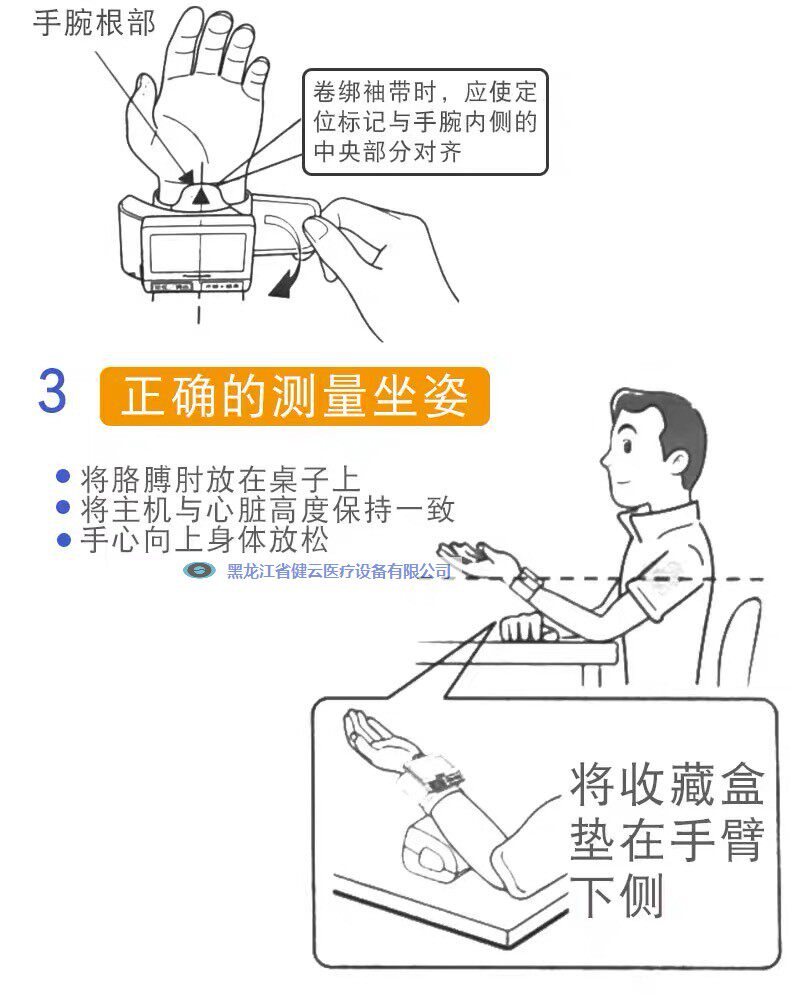 手腕根部

卷绑袖带时，应使定位标记与手腕内侧的中央部分对齐

3 正确的测量坐姿

● 将胳膊肘放在桌子上
● 将主机与心脏高度保持一致
● 手心向上身体放松

黑龙江省健云医疗设备有限公司

将收藏盒垫在手臂下侧