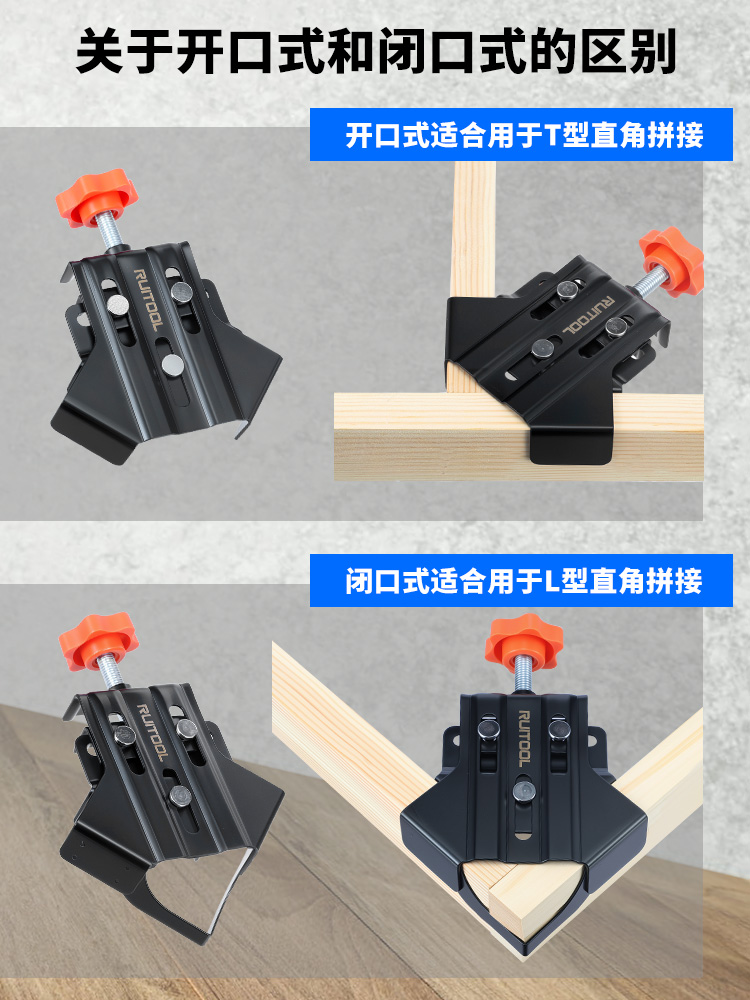 关于开口式和闭口式的区别

开口式适合用于T型直角拼接

RUITOOL

RUITOOL

闭口式适合用于L型直角拼接

RUITOOL

RUITOOL