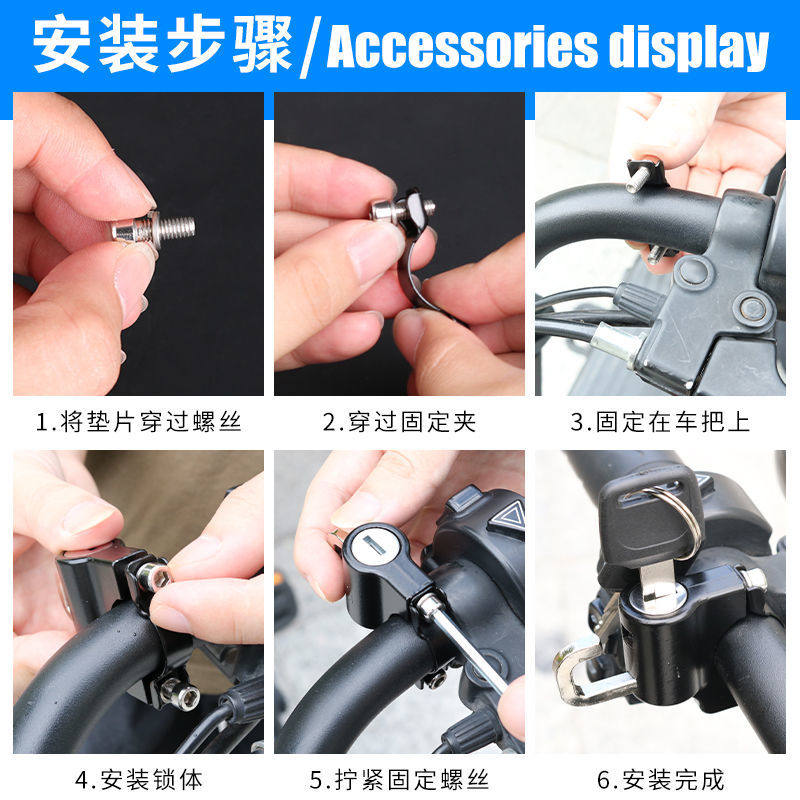 安装步骤/Accessories display

1.将垫片穿过螺丝

2.穿过固定夹

3.固定在车把上

4.安装锁体

5.拧紧固定螺丝

6.安装完成