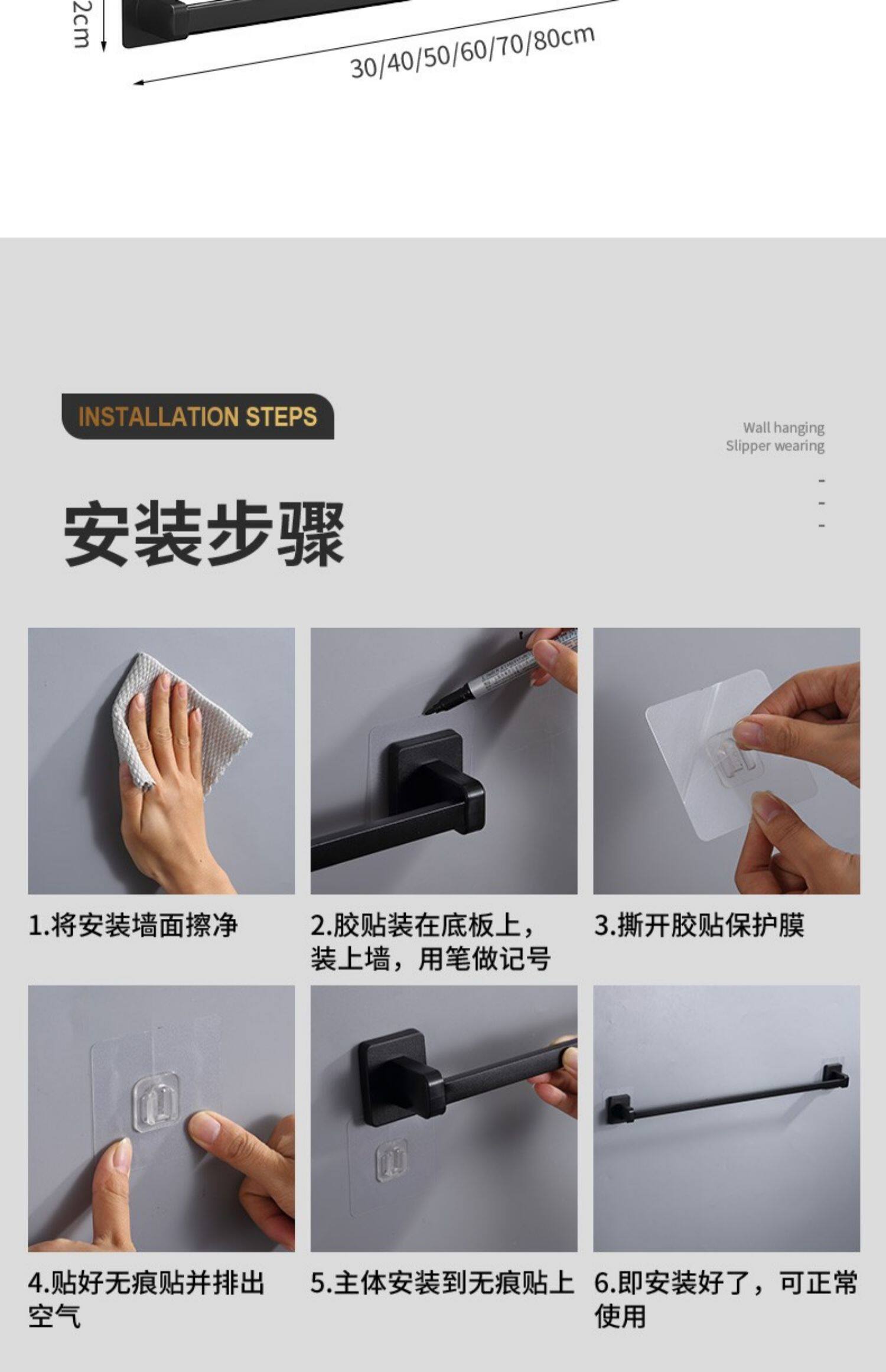 2cm

30/40/50/60/70/80cm

INSTALLATION STEPS

Wall hanging
Slipper wearing

安装步骤

1.将安装墙面擦净

2.胶贴装在底板上，装上墙，用笔做记号

3.撕开胶贴保护膜

4.贴好无痕贴并排出空气

5.主体安装到无痕贴上

6.即安装好了，可正常使用