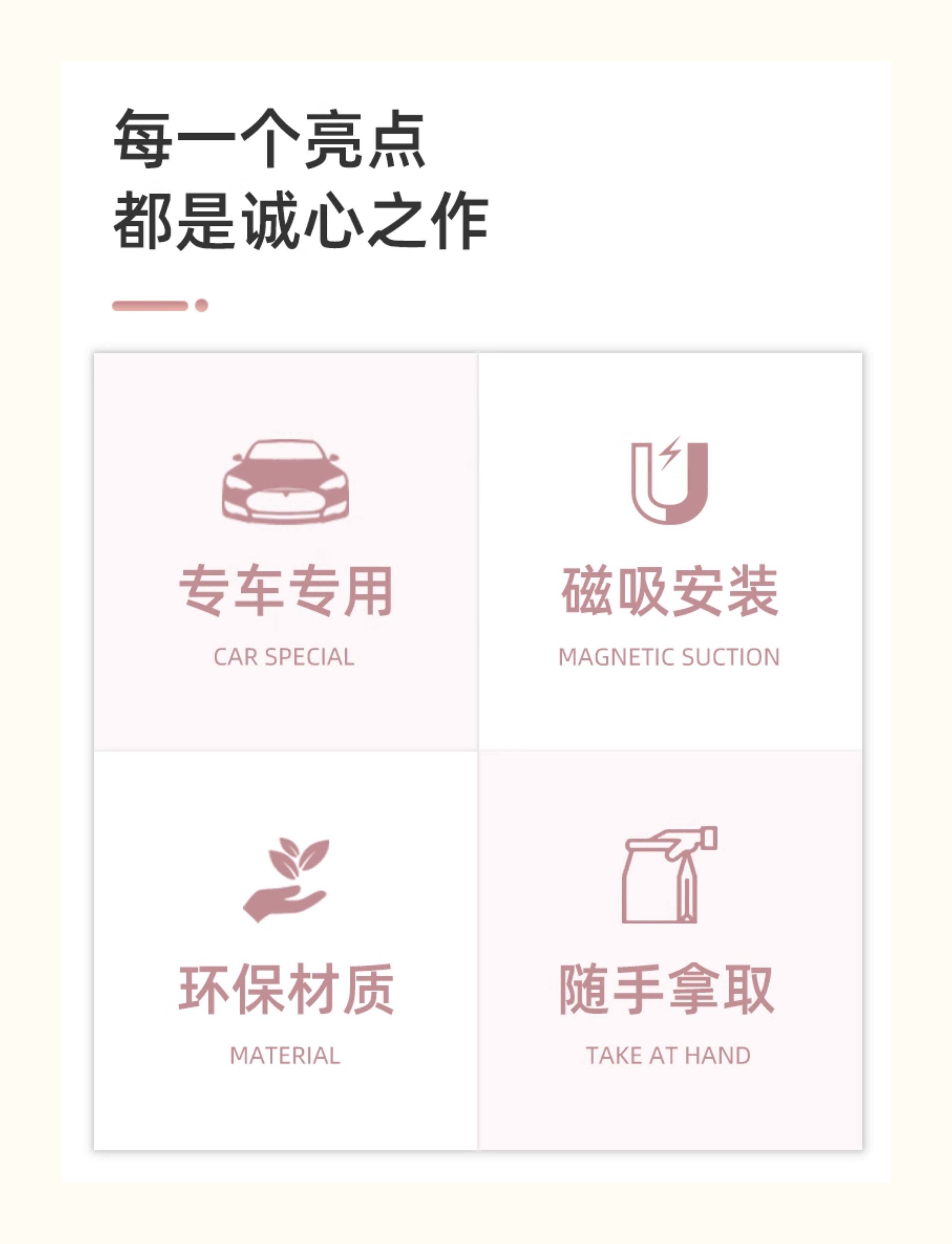 每一个亮点
都是诚心之作

专车专用
CAR SPECIAL

磁吸安装
MAGNETIC SUCTION

环保材质
MATERIAL

随手拿取
TAKE AT HAND