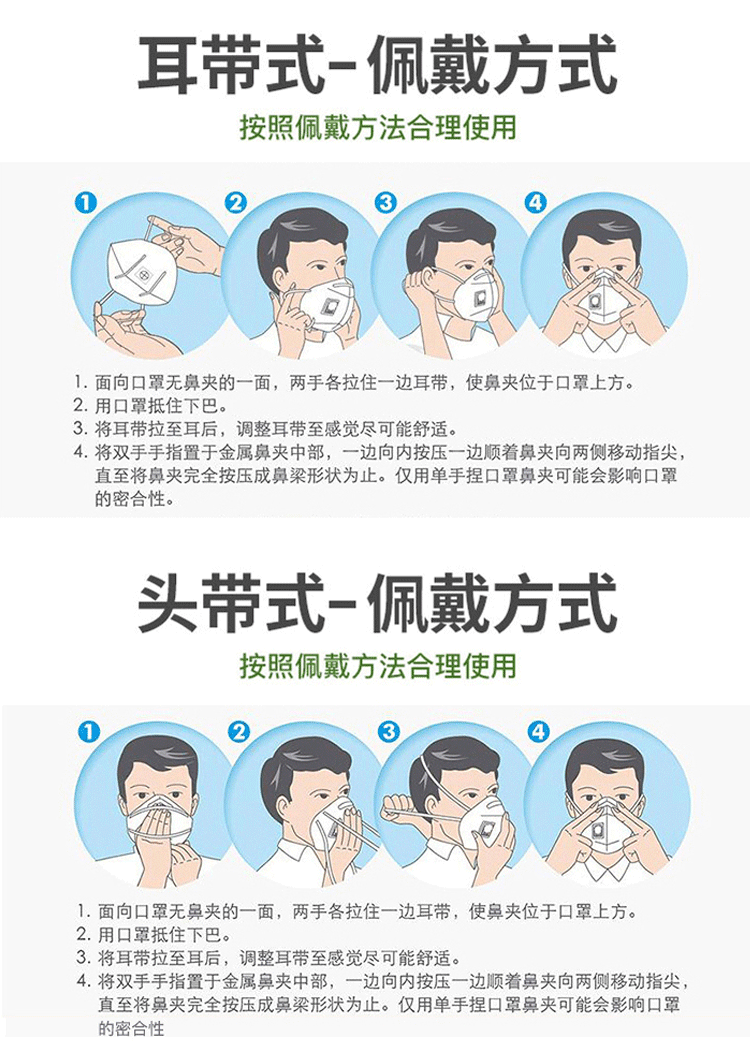 耳带式-佩戴方式

按照佩戴方法合理使用

1
2
3
4

1. 面向口罩无鼻夹的一面，两手各拉住一边耳带，使鼻夹位于口罩上方。
2. 用口罩抵住下巴。
3. 将耳带拉至耳后，调整耳带至感觉尽可能舒适。
4. 将双手手指置于金属鼻夹中部，一边向内按压一边顺着鼻夹向两侧移动指尖，直至将鼻夹完全按压成鼻梁形状为止。仅用单手捏口罩鼻夹可能会影响口罩的密合性。

头带式-佩戴方式

按照佩戴方法合理使用

1
2
3
4

1. 面向口罩无鼻夹的一面，两手各拉住一边耳带，使鼻夹位于口罩上方。
2. 用口罩抵住下巴。
3. 将耳带拉至耳后，调整耳带至感觉尽可能舒适。
4. 将双手手指置于金属鼻夹中部，一边向内按压一边顺着鼻夹向两侧移动指尖，直至将鼻夹完全按压成鼻梁形状为止。仅用单手捏口罩鼻夹可能会影响口罩的密合性