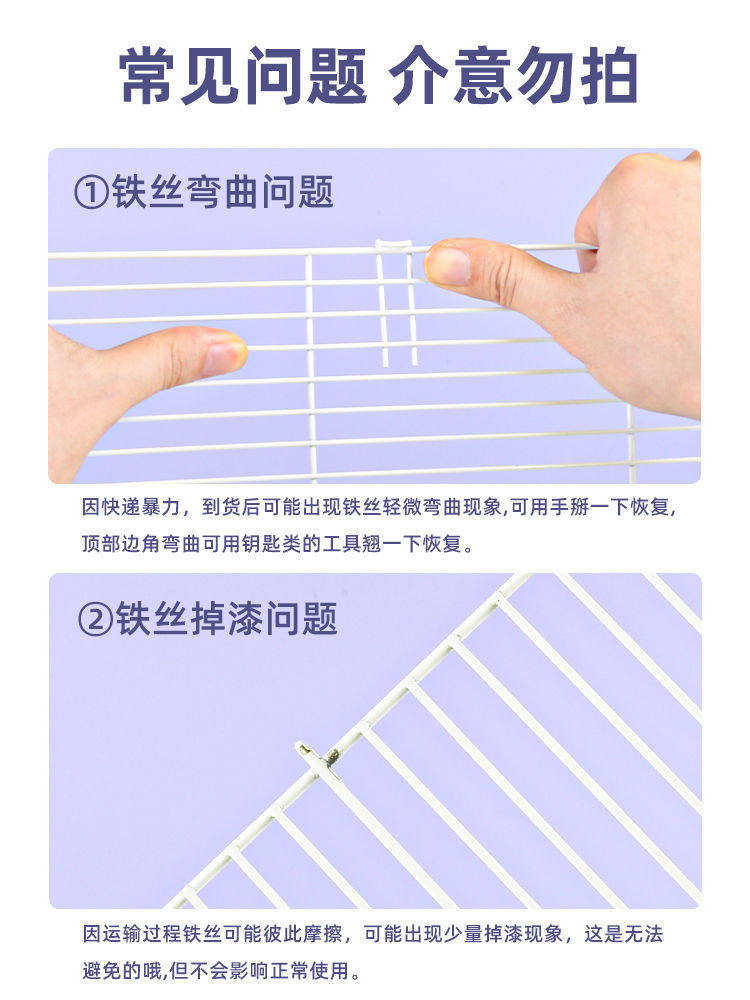 常见问题 介意勿拍

①铁丝弯曲问题

因快递暴力，到货后可能出现铁丝轻微弯曲现象,可用手掰一下恢复,顶部边角弯曲可用钥匙类的工具翘一下恢复。

②铁丝掉漆问题

因运输过程铁丝可能彼此摩擦，可能出现少量掉漆现象，这是无法避免的哦,但不会影响正常使用。