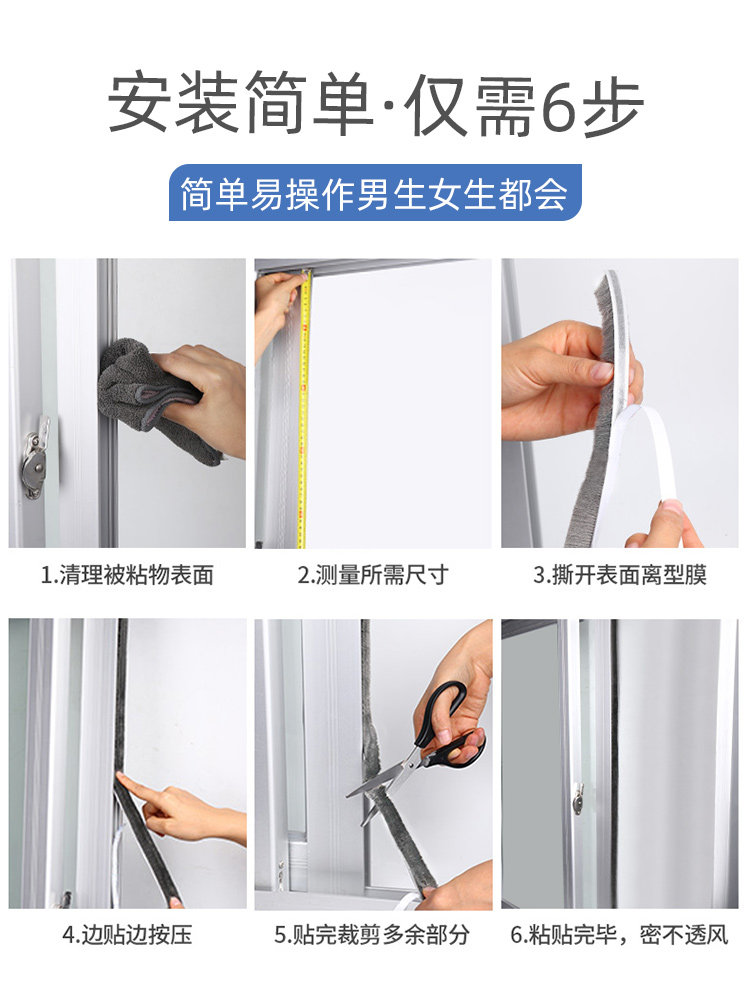 安装简单·仅需6步

简单易操作男生女生都会

1.清理被粘物表面

2.测量所需尺寸

3.撕开表面离型膜

4.边贴边按压

5.贴完裁剪多余部分

6.粘贴完毕，密不透风