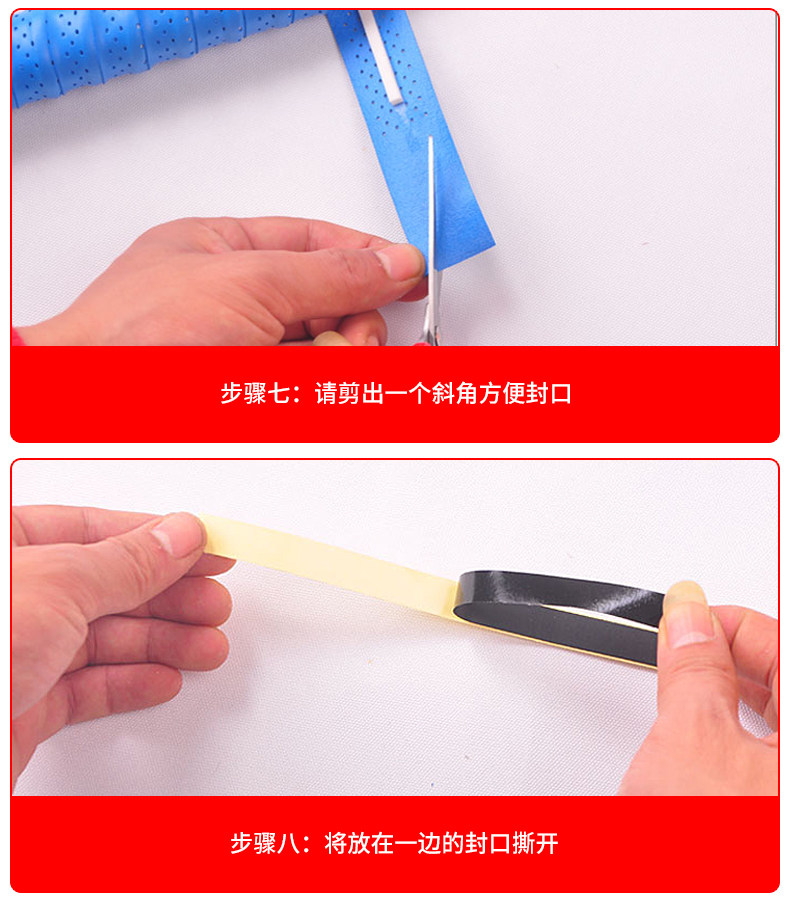 步骤七：请剪出一个斜角方便封口

步骤八：将放在一边的封口撕开