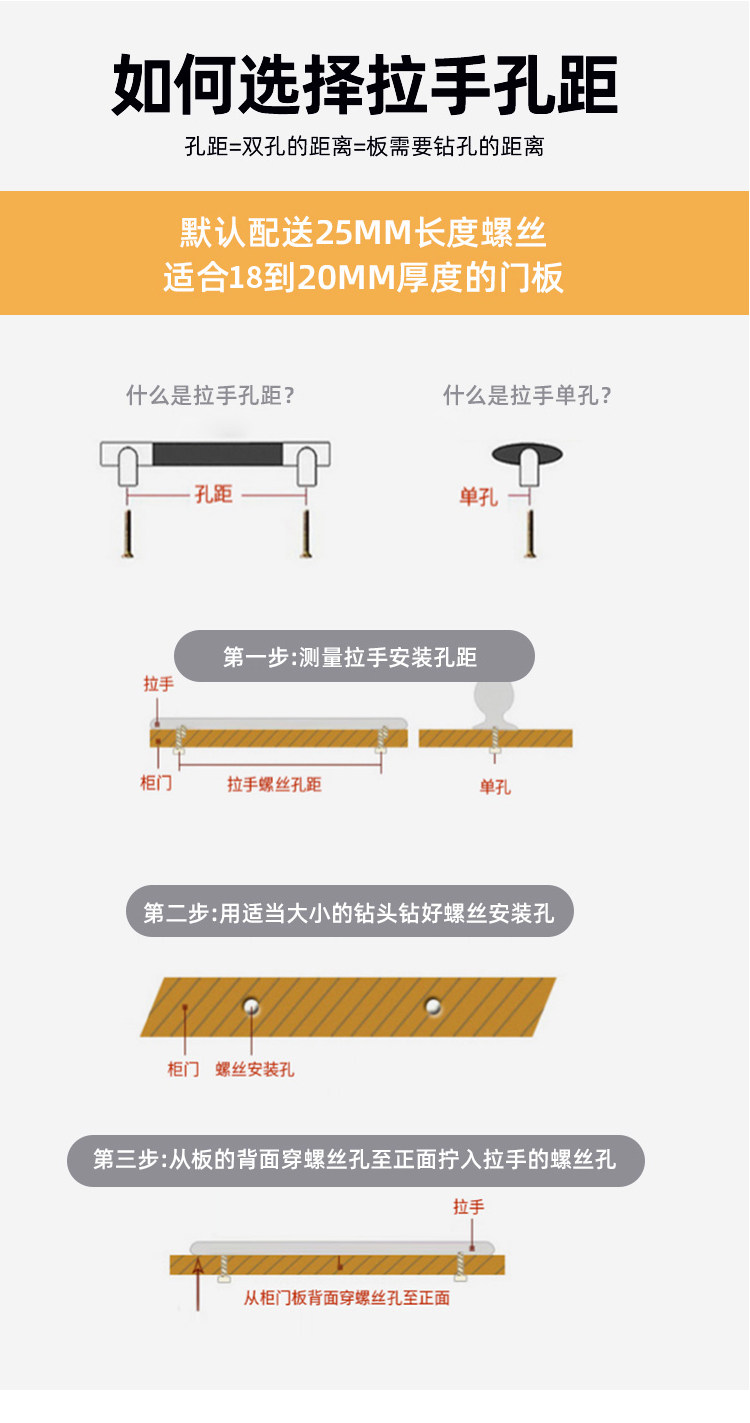 如何选择拉手孔距

孔距=双孔的距离=板需要钻孔的距离

默认配送25MM长度螺丝
适合18到20MM厚度的门板

什么是拉手孔距？

孔距

什么是拉手单孔？

单孔

第一步:测量拉手安装孔距

拉手

柜门

拉手螺丝孔距

单孔

第二步:用适当大小的钻头钻好螺丝安装孔

柜门

螺丝安装孔

第三步:从板的背面穿螺丝孔至正面拧入拉手的螺丝孔

拉手

从柜门板背面穿螺丝孔至正面