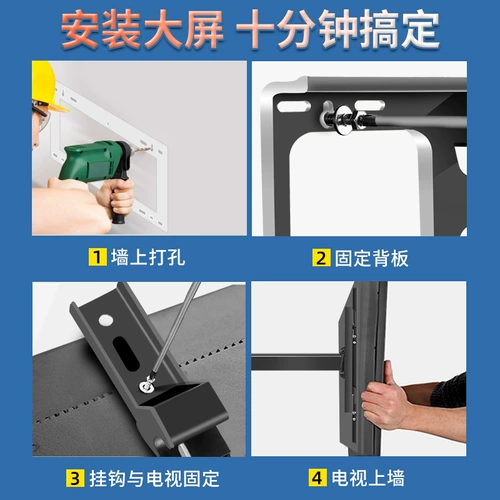 安装大屏 十分钟搞定

1 墙上打孔

2 固定背板

3 挂钩与电视固定

4 电视上墙