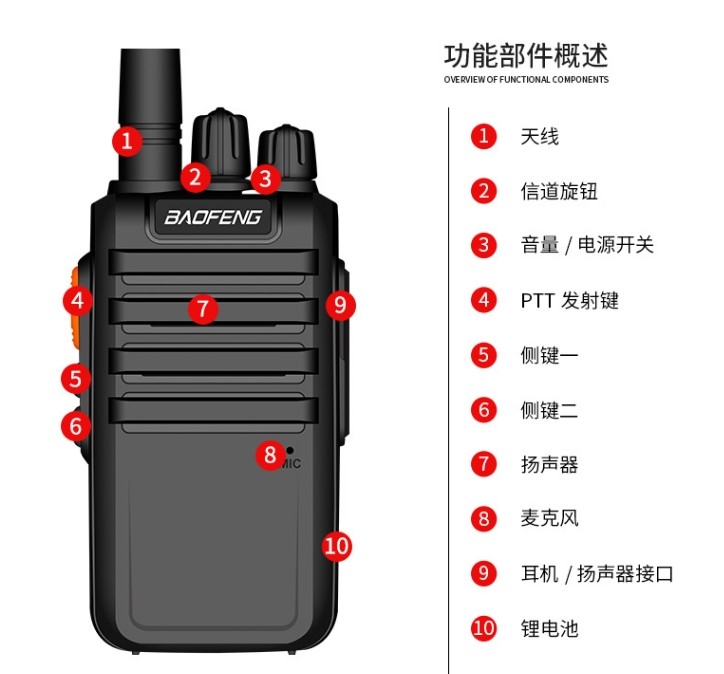 1
2
3
BAOFENG
4
7
9
5
6
8
MIC
10

功能部件概述
OVERVIEW OF FUNCTIONAL COMPONENTS

1 天线
2 信道旋钮
3 音量 / 电源开关
4 PTT 发射键
5 侧键一
6 侧键二
7 扬声器
8 麦克风
9 耳机 / 扬声器接口
10 锂电池