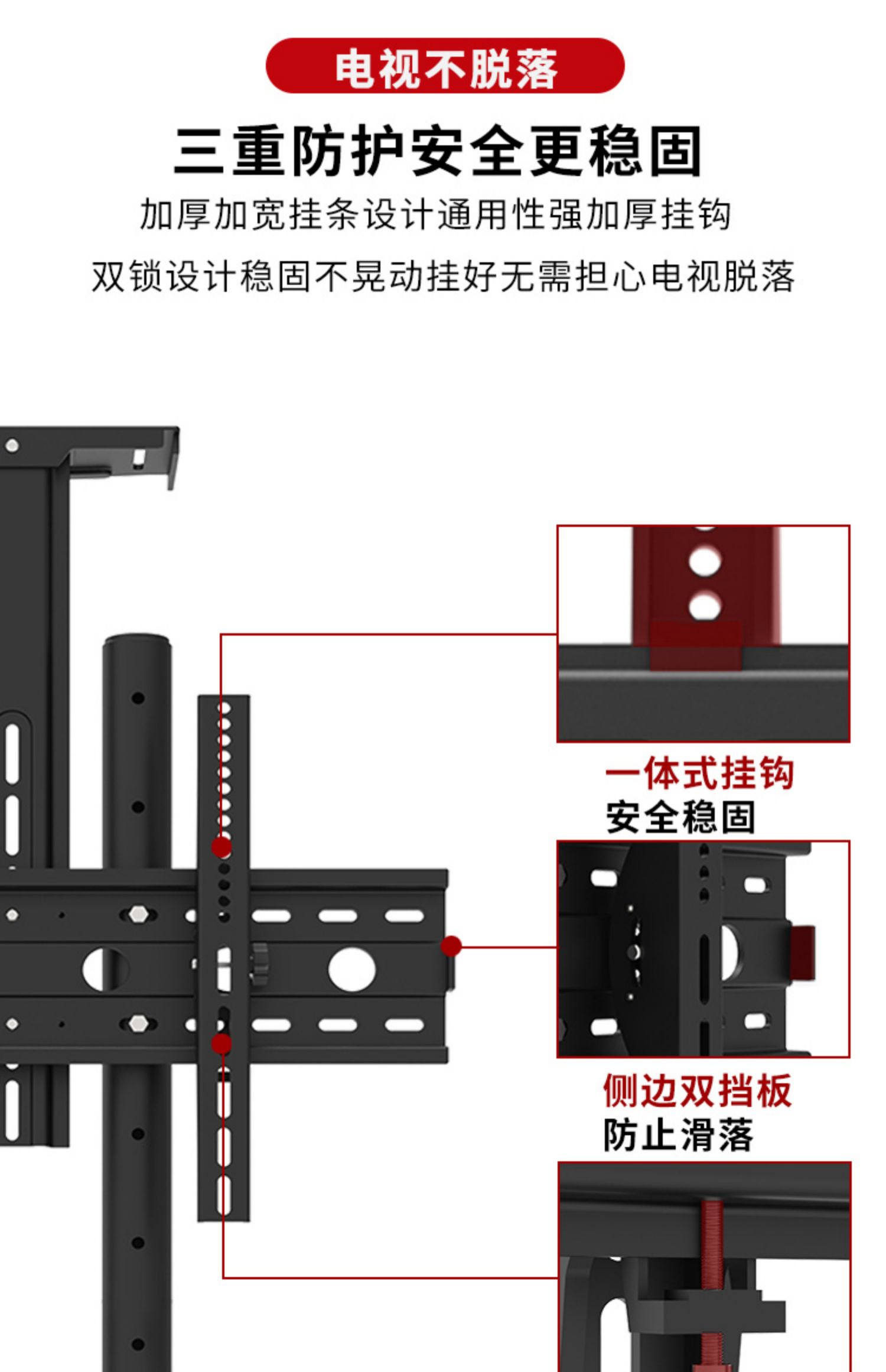 电视不脱落

三重防护安全更稳固

加厚加宽挂条设计通用性强加厚挂钩

双锁设计稳固不晃动挂好无需担心电视脱落

一体式挂钩
安全稳固

侧边双挡板
防止滑落