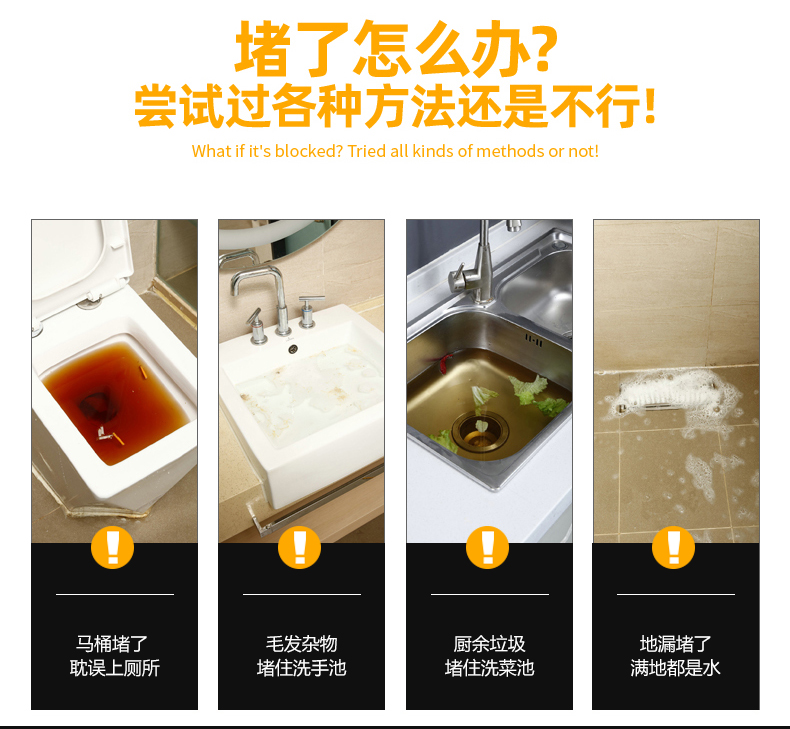 堵了怎么办?
尝试过各种方法还是不行!
What if it's blocked? Tried all kinds of methods or not!

!
马桶堵了
耽误上厕所

!
毛发杂物
堵住洗手池

!
厨余垃圾
堵住洗菜池

!
地漏堵了
满地都是水