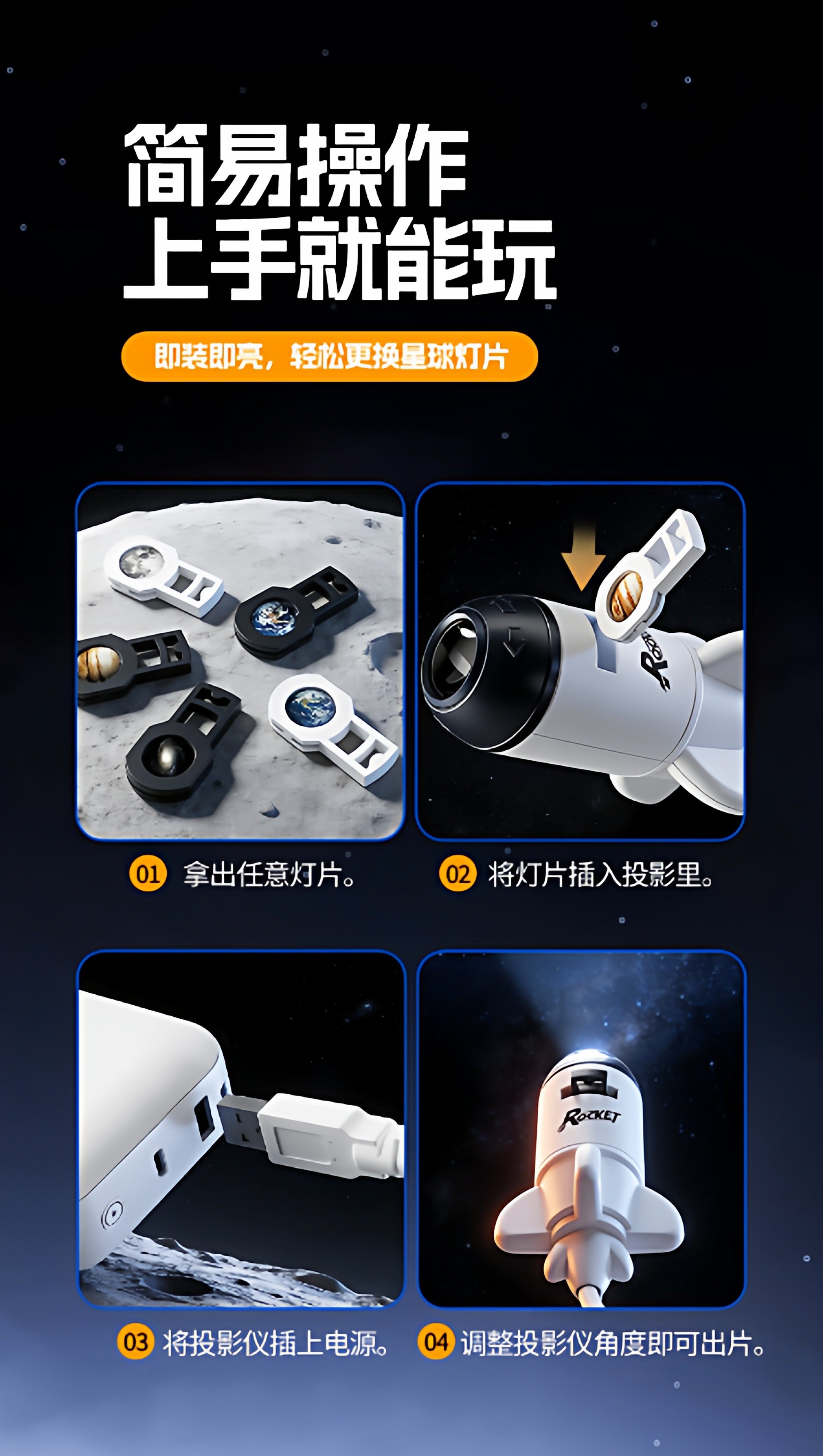 简易操作
上手就能玩

即装即亮，轻松更换星球灯片

ROCKET

01 拿出任意灯片。

02 将灯片插入投影里。

ROCKET

03 将投影仪插上电源。

04 调整投影仪角度即可出片。