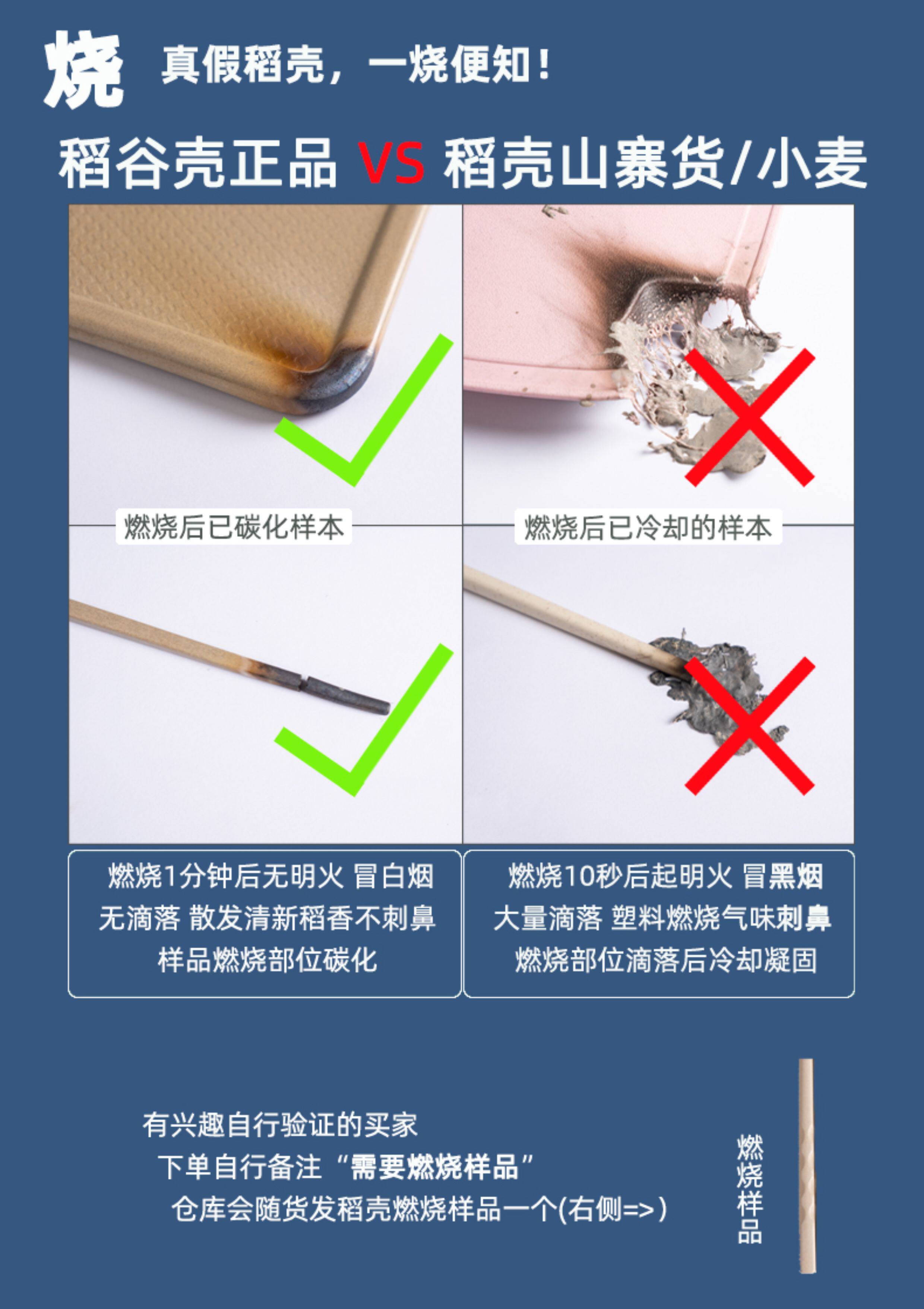 烧 真假稻壳，一烧便知！

稻谷壳正品 VS 稻壳山寨货/小麦

燃烧后已碳化样本

燃烧后已冷却的样本

燃烧1分钟后无明火 冒白烟
无滴落 散发清新稻香不刺鼻
样品燃烧部位碳化

燃烧10秒后起明火 冒黑烟
大量滴落 塑料燃烧气味刺鼻
燃烧部位滴落后冷却凝固

有兴趣自行验证的买家
下单自行备注“需要燃烧样品”
仓库会随货发稻壳燃烧样品一个(右侧=>)

燃烧样品