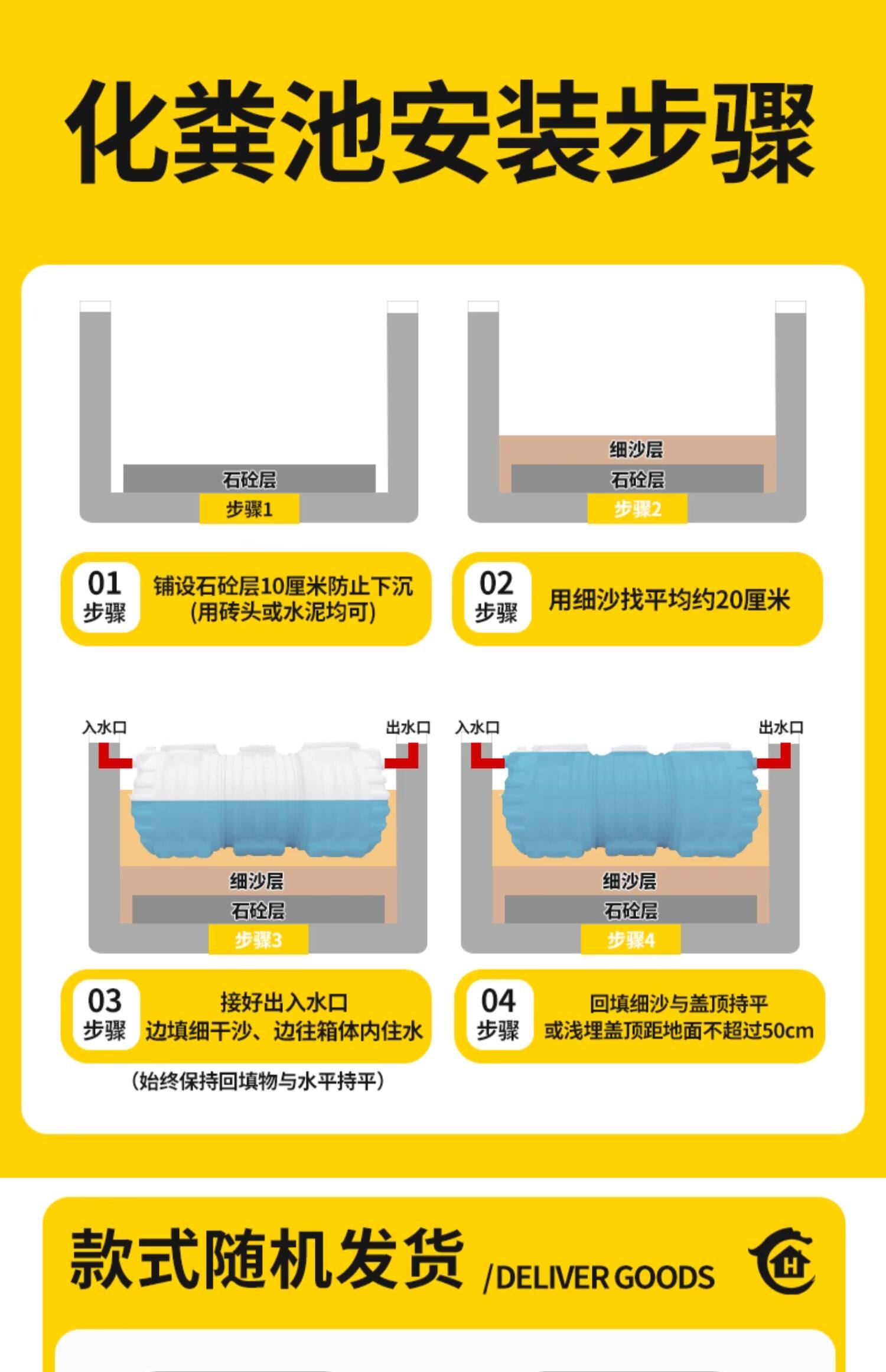 化粪池安装步骤

石砼层
步骤1

细沙层
石砼层
步骤2

01
步骤
铺设石砼层10厘米防止下沉
(用砖头或水泥均可)

02
步骤
用细沙找平均约20厘米

入水口
出水口
细沙层
石砼层
步骤3

入水口
出水口
细沙层
石砼层
步骤4

03
步骤
接好出入水口
边填细干沙、边往箱体内住水

(始终保持回填物与水平持平)

04
步骤
回填细沙与盖顶持平
或浅埋盖顶距地面不超过50cm

款式随机发货 /DELIVER GOODS