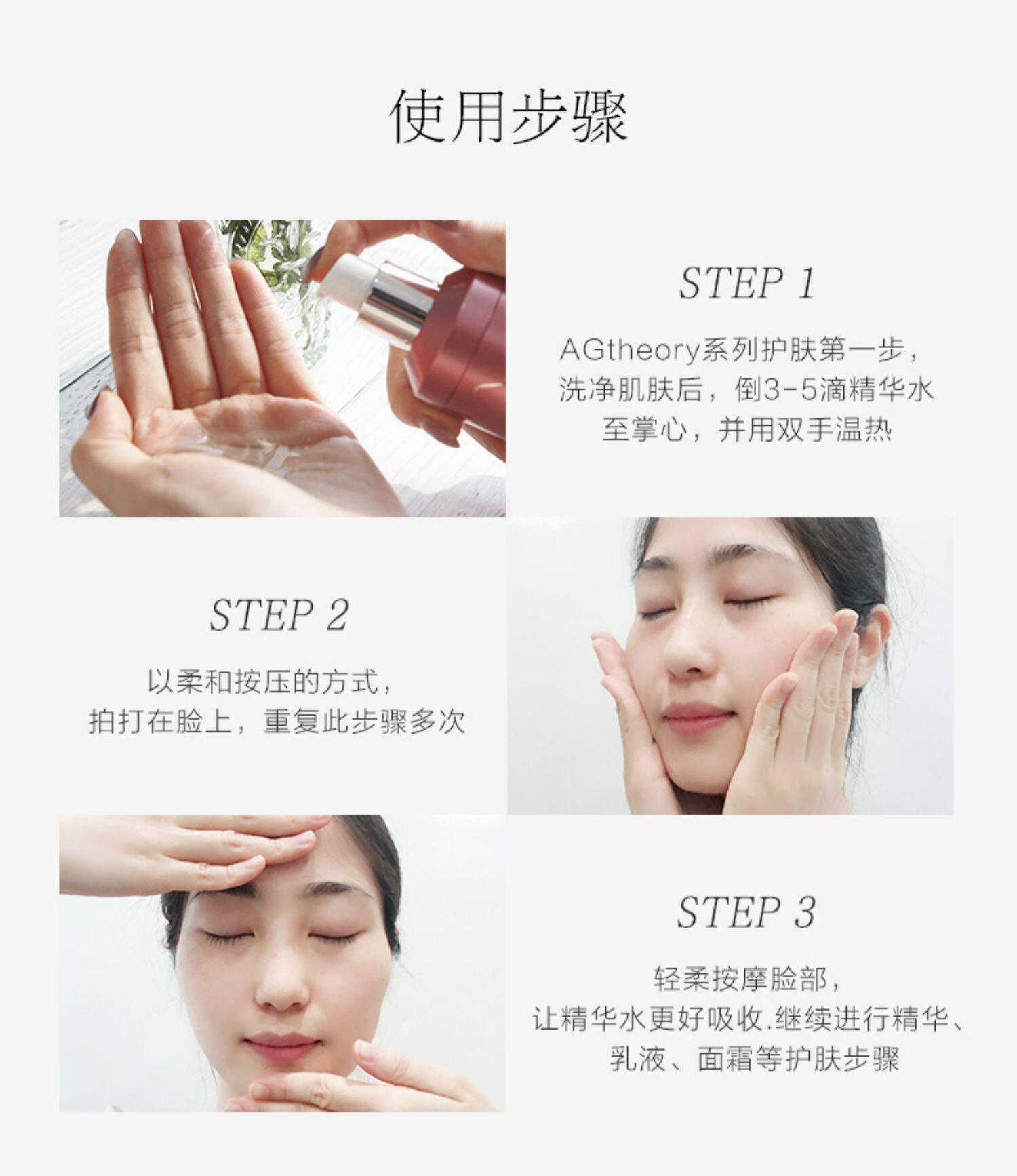 使用步骤

STEP 1

AGtheory系列护肤第一步，洗净肌肤后，倒3-5滴精华水至掌心，并用双手温热

STEP 2

以柔和按压的方式，拍打在脸上，重复此步骤多次

STEP 3

轻柔按摩脸部，让精华水更好吸收.继续进行精华、乳液、面霜等护肤步骤