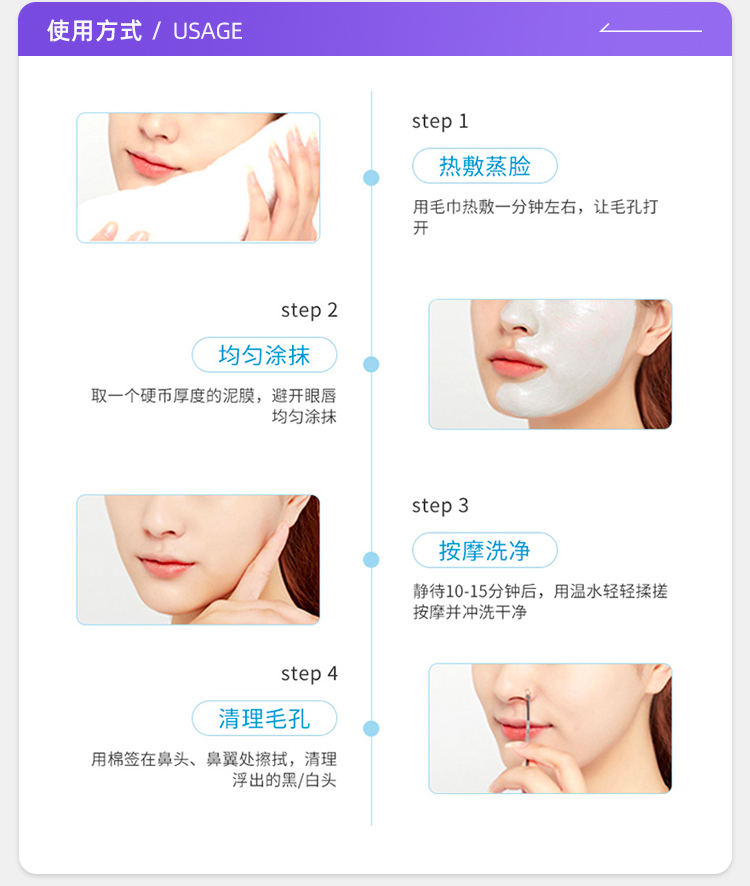 使用方式 / USAGE

step 1

热敷蒸脸

用毛巾热敷一分钟左右，让毛孔打开

step 2

均匀涂抹

取一个硬币厚度的泥膜，避开眼唇均匀涂抹

step 3

按摩洗净

静待10-15分钟后，用温水轻轻揉搓按摩并冲洗干净

step 4

清理毛孔

用棉签在鼻头、鼻翼处擦拭，清理浮出的黑/白头