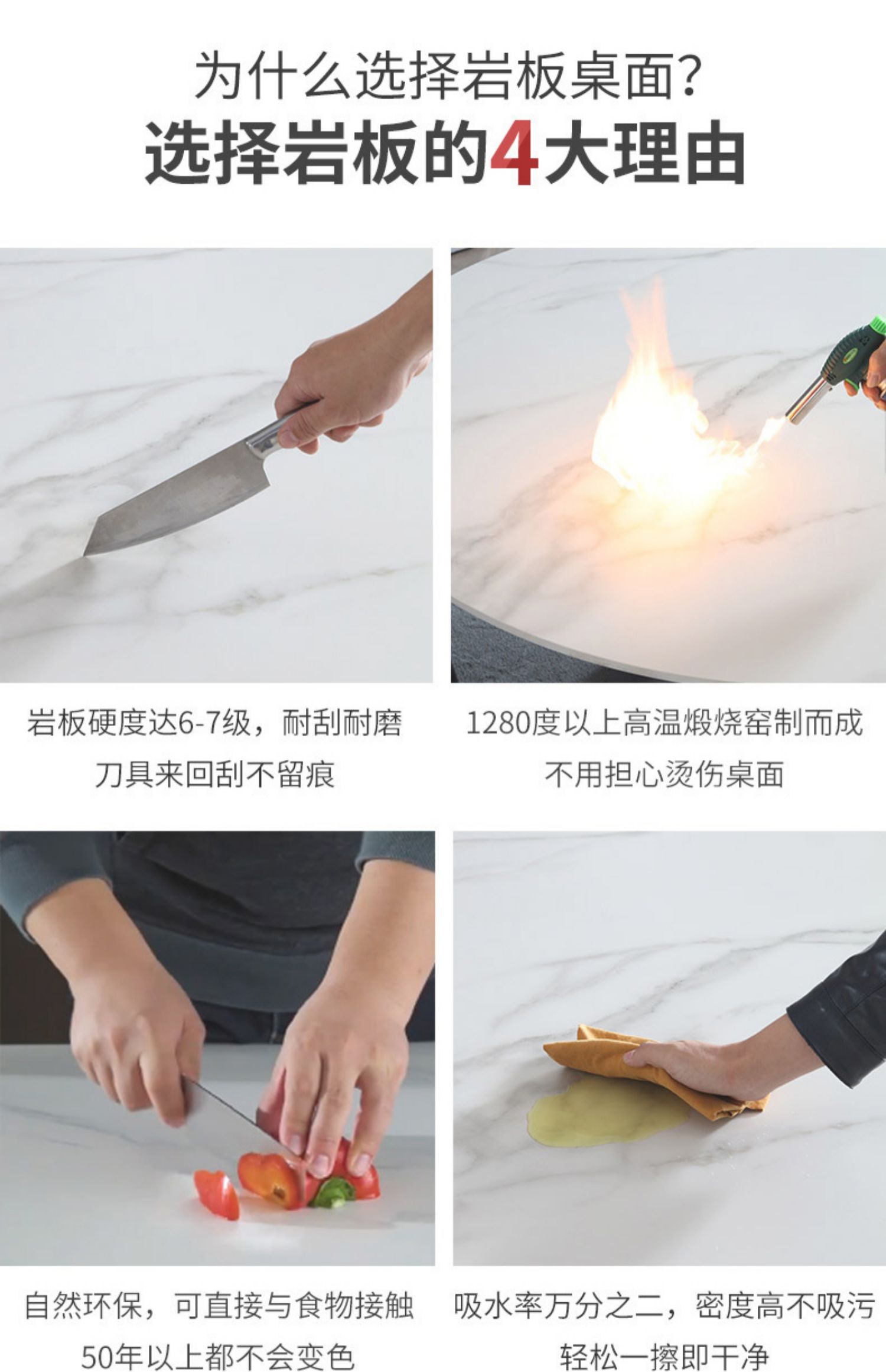 为什么选择岩板桌面?

选择岩板的4大理由

岩板硬度达6-7级，耐刮耐磨
刀具来回刮不留痕

1280度以上高温煅烧窑制而成
不用担心烫伤桌面

自然环保，可直接与食物接触
50年以上都不会变色

吸水率万分之二，密度高不吸污
轻松一擦即干净