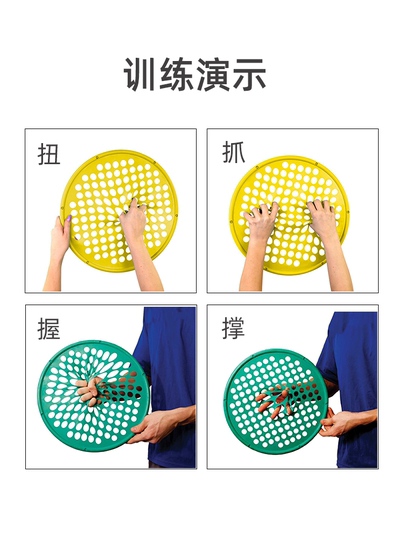 训练演示

扭

抓

握

撑