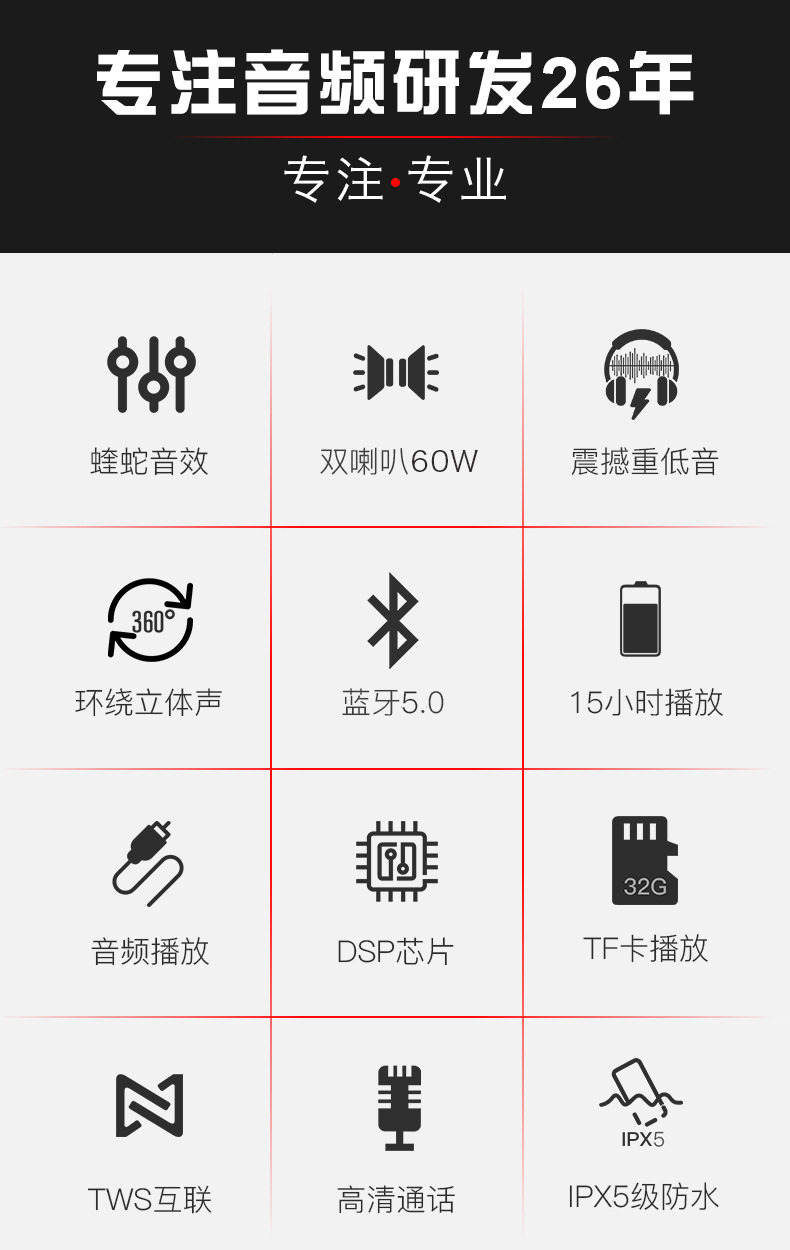 专注音频研发26年

专注·专业

蝰蛇音效

双喇叭60W

震撼重低音

360°

环绕立体声

蓝牙5.0

15小时播放

音频播放

DSP芯片

32G

TF卡播放

TWS互联

高清通话

IPX5

IPX5级防水